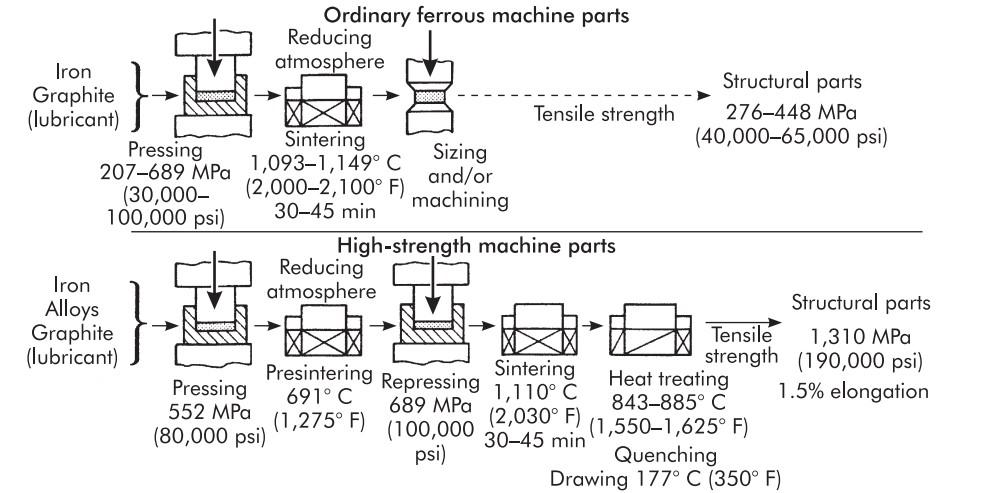 Ordinary ferrous machine parts

Iron
Graphite
(lubricant)

Pressing
207–689 MPa
(30,000–100,000 psi)

Reducing atmosphere

Sintering
1,093–1,149° C
(2,000–2,100° F)
30–45 min

Sizing and/or machining

Tensile strength

Structural parts
276–448 MPa
(40,000–65,000 psi)

High-strength machine parts

Iron
Alloys
Graphite
(lubricant)

Pressing
552 MPa
(80,000 psi)

Reducing atmosphere

Presintering
691° C
(1,275° F)

Repressing
689 MPa
(100,000 psi)

Sintering
1,110° C
(2,030° F)
30–45 min

Heat treating
843–885° C
(1,550–1,625° F)
Quenching
Drawing 177° C (350° F)

Tensile strength

Structural parts
1,310 MPa
(190,000 psi)
1.5% elongation