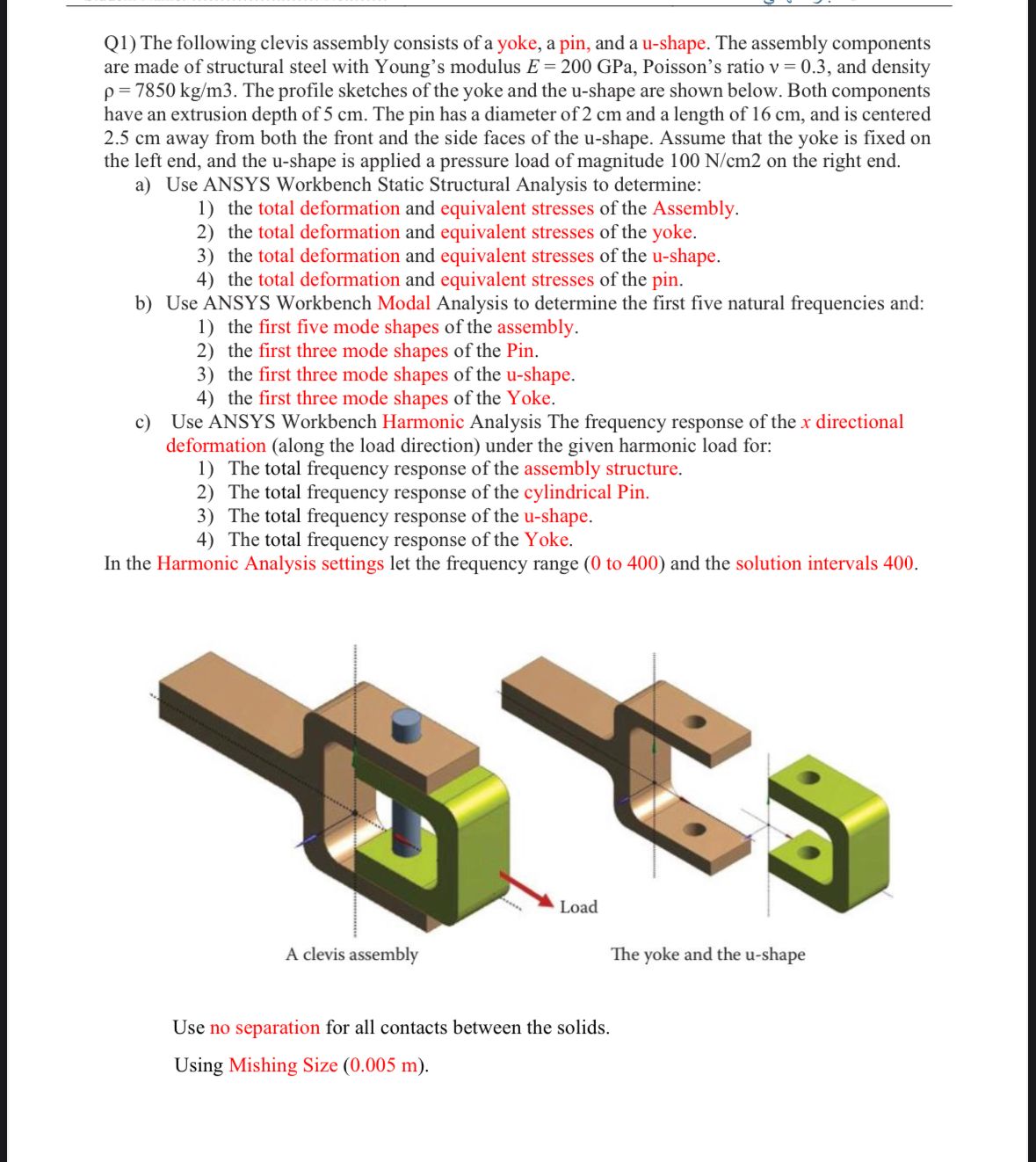 Q1) The following clevis assembly consists of a yoke, a pin, and a u-shape. The assembly components are made of structural steel with Young's modulus $E = 200$ GPa, Poisson's ratio $\nu = 0.3$, and density $\rho = 7850$ kg/m3. The profile sketches of the yoke and the u-shape are shown below. Both components have an extrusion depth of 5 cm. The pin has a diameter of 2 cm and a length of 16 cm, and is centered 2.5 cm away from both the front and the side faces of the u-shape. Assume that the yoke is fixed on the left end, and the u-shape is applied a pressure load of magnitude 100 N/cm2 on the right end.

a) Use ANSYS Workbench Static Structural Analysis to determine:
1) the total deformation and equivalent stresses of the Assembly.
2) the total deformation and equivalent stresses of the yoke.
3) the total deformation and equivalent stresses of the u-shape.
4) the total deformation and equivalent stresses of the pin.

b) Use ANSYS Workbench Modal Analysis to determine the first five natural frequencies and:
1) the first five mode shapes of the assembly.
2) the first three mode shapes of the Pin.
3) the first three mode shapes of the u-shape.
4) the first three mode shapes of the Yoke.

c) Use ANSYS Workbench Harmonic Analysis The frequency response of the $x$ directional deformation (along the load direction) under the given harmonic load for:
1) The total frequency response of the assembly structure.
2) The total frequency response of the cylindrical Pin.
3) The total frequency response of the u-shape.
4) The total frequency response of the Yoke.

In the Harmonic Analysis settings let the frequency range (0 to 400) and the solution intervals 400.

Load

A clevis assembly

The yoke and the u-shape

Use no separation for all contacts between the solids.

Using Mishing Size (0.005 m).