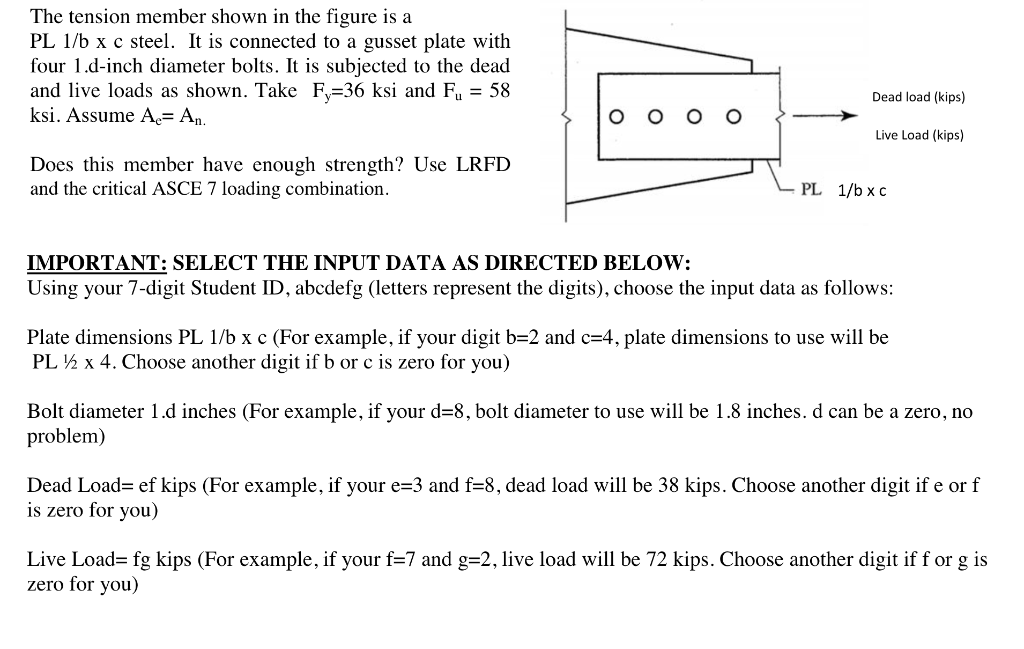 The tension member shown in the figure is a PL 1/b x c steel. It is connected to a gusset plate with four 1.d-inch diameter bolts. It is subjected to the dead and live loads as shown. Take $F_y$=36 ksi and $F_u$ = 58 ksi. Assume $A_e$= $A_n$.

Does this member have enough strength? Use LRFD and the critical ASCE 7 loading combination.

Dead load (kips)

Live Load (kips)

PL 1/b x c

IMPORTANT: SELECT THE INPUT DATA AS DIRECTED BELOW:
Using your 7-digit Student ID, abcdefg (letters represent the digits), choose the input data as follows:

Plate dimensions PL 1/b x c (For example, if your digit b=2 and c=4, plate dimensions to use will be PL ½ x 4. Choose another digit if b or c is zero for you)

Bolt diameter 1.d inches (For example, if your d=8, bolt diameter to use will be 1.8 inches. d can be a zero, no problem)

Dead Load= ef kips (For example, if your e=3 and f=8, dead load will be 38 kips. Choose another digit if e or f is zero for you)

Live Load= fg kips (For example, if your f=7 and g=2, live load will be 72 kips. Choose another digit if f or g is zero for you)