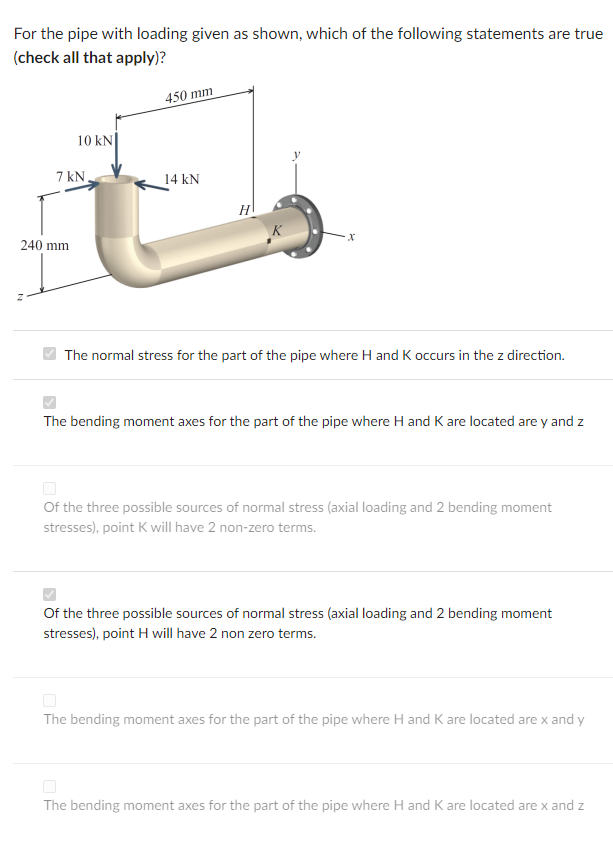 For the pipe with loading given as shown, which of the following statements are true (**check all that apply**)?

450 mm
10 kN
7 kN
14 kN
y
H
K
x
240 mm
z

The normal stress for the part of the pipe where H and K occurs in the z direction.

The bending moment axes for the part of the pipe where H and K are located are y and z

Of the three possible sources of normal stress (axial loading and 2 bending moment stresses), point K will have 2 non-zero terms.

Of the three possible sources of normal stress (axial loading and 2 bending moment stresses), point H will have 2 non zero terms.

The bending moment axes for the part of the pipe where H and K are located are x and y

The bending moment axes for the part of the pipe where H and K are located are x and z