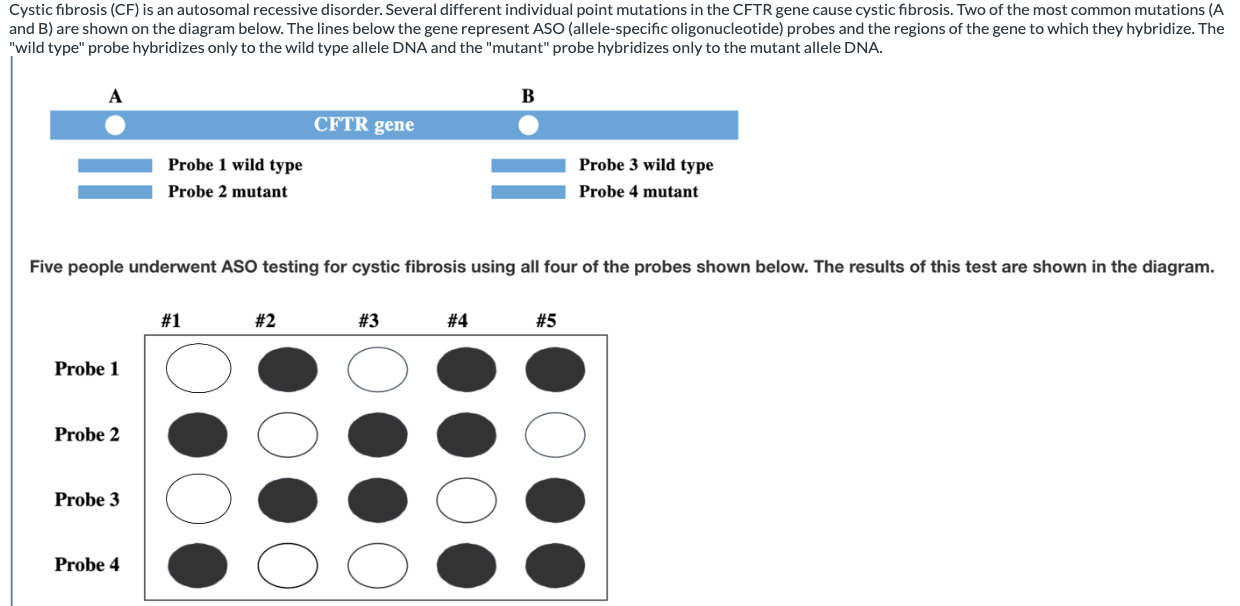 Cystic fibrosis (CF) is an autosomal recessive disorder. Several different individual point mutations in the CFTR gene cause cystic fibrosis. Two of the most common mutations (A and B) are shown on the diagram below. The lines below the gene represent ASO (allele-specific oligonucleotide) probes and the regions of the gene to which they hybridize. The "wild type" probe hybridizes only to the wild type allele DNA and the "mutant" probe hybridizes only to the mutant allele DNA.

A

B

CFTR gene

Probe 1 wild type
Probe 2 mutant

Probe 3 wild type
Probe 4 mutant

Five people underwent ASO testing for cystic fibrosis using all four of the probes shown below. The results of this test are shown in the diagram.

#1 #2 #3 #4 #5

Probe 1

Probe 2

Probe 3

Probe 4