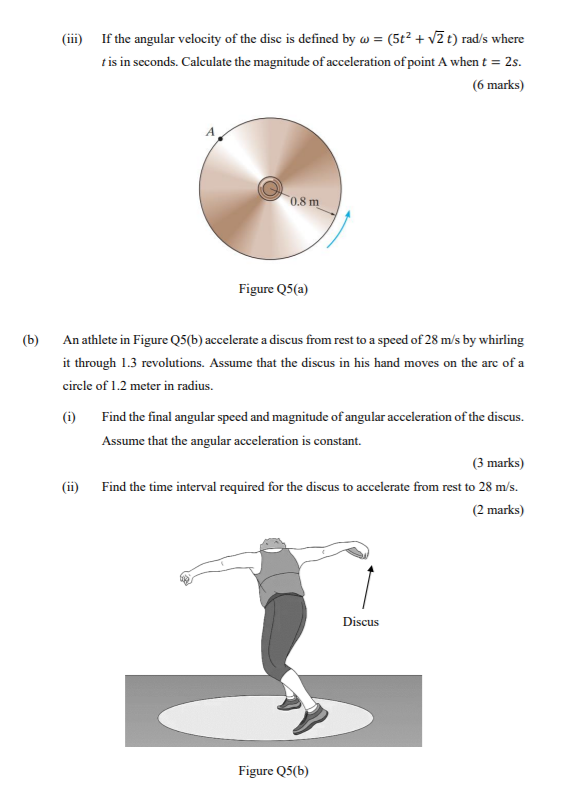 (iii) If the angular velocity of the disc is defined by $\omega = (5t^2 + \sqrt{2}\,t)$ rad/s where $t$ is in seconds. Calculate the magnitude of acceleration of point A when $t = 2s$.

(6 marks)

A

0.8 m

Figure Q5(a)

(b) An athlete in Figure Q5(b) accelerate a discus from rest to a speed of 28 m/s by whirling it through 1.3 revolutions. Assume that the discus in his hand moves on the arc of a circle of 1.2 meter in radius.

(i) Find the final angular speed and magnitude of angular acceleration of the discus. Assume that the angular acceleration is constant.

(3 marks)

(ii) Find the time interval required for the discus to accelerate from rest to 28 m/s.

(2 marks)

Discus

Figure Q5(b)