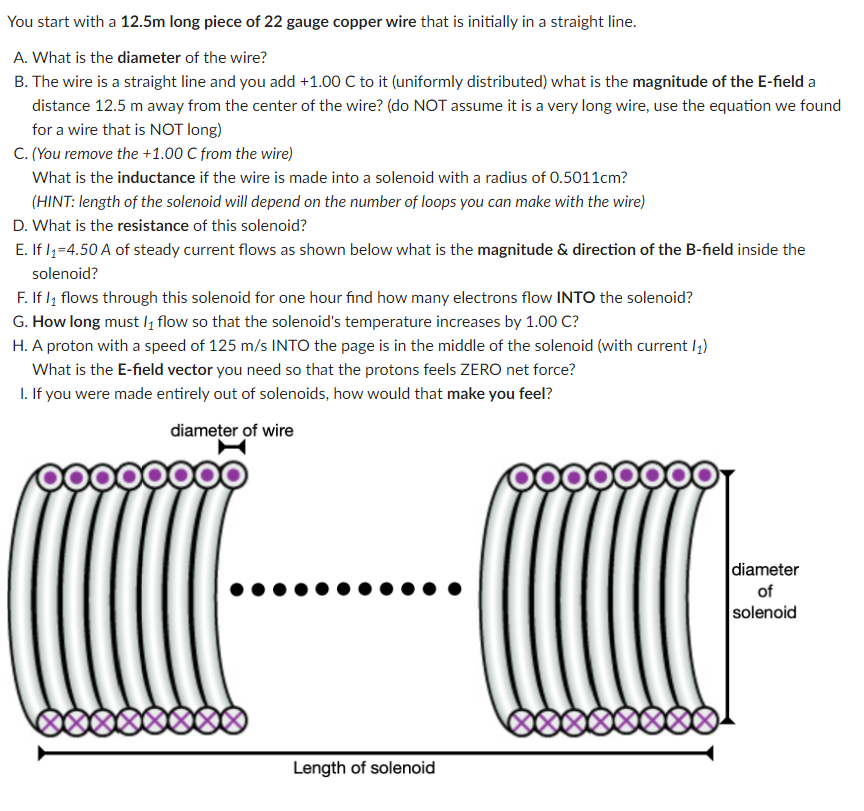 You start with a 12.5m long piece of 22 gauge copper wire that is initially in a straight line.

A. What is the diameter of the wire?

B. The wire is a straight line and you add +1.00 C to it (uniformly distributed) what is the magnitude of the E-field a distance 12.5 m away from the center of the wire? (do NOT assume it is a very long wire, use the equation we found for a wire that is NOT long)

C. (You remove the +1.00 C from the wire)
What is the inductance if the wire is made into a solenoid with a radius of 0.5011cm?
(HINT: length of the solenoid will depend on the number of loops you can make with the wire)

D. What is the resistance of this solenoid?

E. If $I_1$=4.50 A of steady current flows as shown below what is the magnitude & direction of the B-field inside the solenoid?

F. If $I_1$ flows through this solenoid for one hour find how many electrons flow INTO the solenoid?

G. How long must $I_1$ flow so that the solenoid's temperature increases by 1.00 C?

H. A proton with a speed of 125 m/s INTO the page is in the middle of the solenoid (with current $I_1$)
What is the E-field vector you need so that the protons feels ZERO net force?

I. If you were made entirely out of solenoids, how would that make you feel?

diameter of wire

diameter of solenoid

Length of solenoid