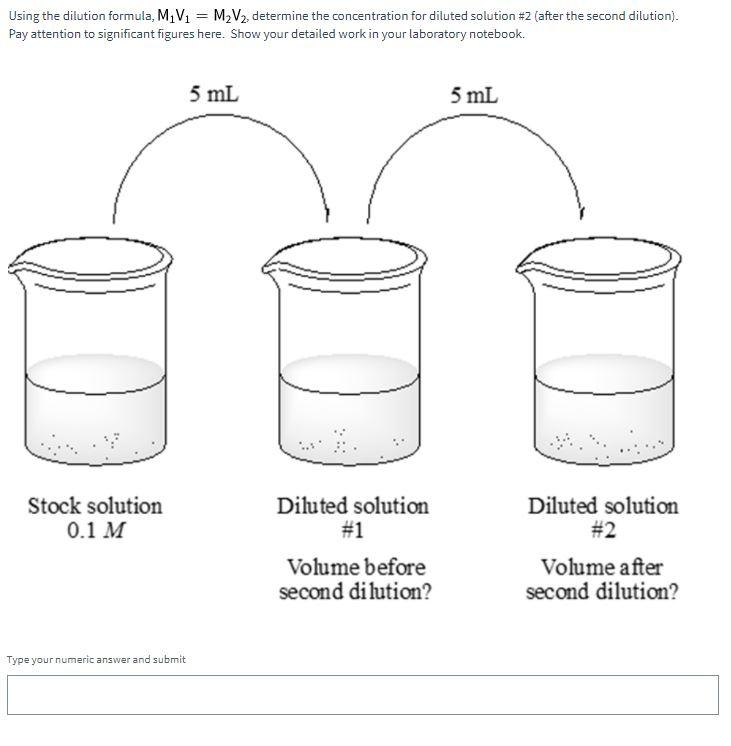 Using the dilution formula, $M_1V_1 = M_2V_2$, determine the concentration for diluted solution #2 (after the second dilution). Pay attention to significant figures here. Show your detailed work in your laboratory notebook.

5 mL

5 mL

Stock solution
0.1 $M$

Diluted solution
#1

Volume before
second dilution?

Diluted solution
#2

Volume after
second dilution?

Type your numeric answer and submit