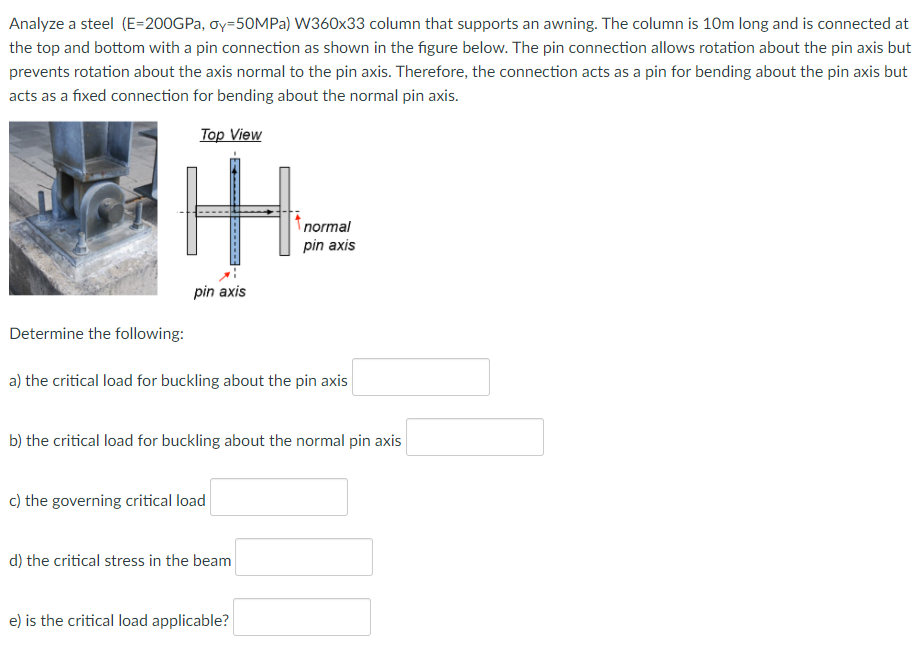 Analyze a steel (E=200GPa, $\sigma_Y$=50MPa) W360x33 column that supports an awning. The column is 10m long and is connected at the top and bottom with a pin connection as shown in the figure below. The pin connection allows rotation about the pin axis but prevents rotation about the axis normal to the pin axis. Therefore, the connection acts as a pin for bending about the pin axis but acts as a fixed connection for bending about the normal pin axis.

Top View

normal pin axis

pin axis

Determine the following:

a) the critical load for buckling about the pin axis

b) the critical load for buckling about the normal pin axis

c) the governing critical load

d) the critical stress in the beam

e) is the critical load applicable?