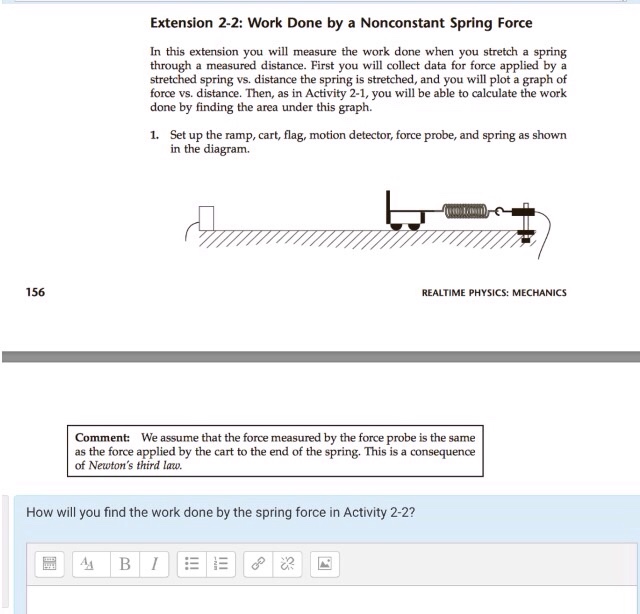 Extension 2-2: Work Done by a Nonconstant Spring Force

In this extension you will measure the work done when you stretch a spring through a measured distance. First you will collect data for force applied by a stretched spring vs. distance the spring is stretched, and you will plot a graph of force vs. distance. Then, as in Activity 2-1, you will be able to calculate the work done by finding the area under this graph.

1. Set up the ramp, cart, flag, motion detector, force probe, and spring as shown in the diagram.

156

REALTIME PHYSICS: MECHANICS

Comment: We assume that the force measured by the force probe is the same as the force applied by the cart to the end of the spring. This is a consequence of Newton's third law.

How will you find the work done by the spring force in Activity 2-2?

B I