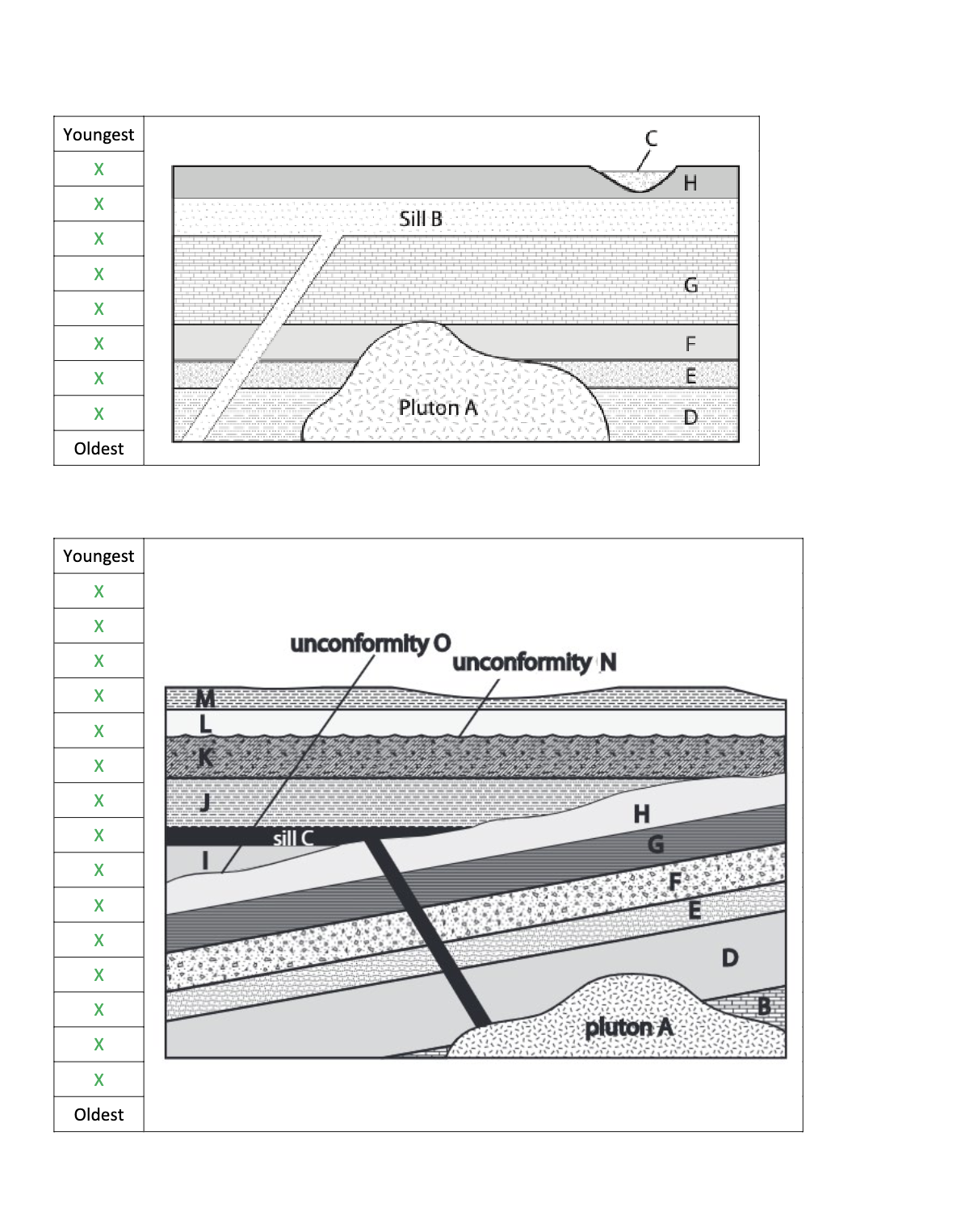 Youngest
X
X
X
X
X
X
X
X
Oldest

C
H
Sill B
G
F
E
Pluton A
D

Youngest
X
X
X
X
X
X
X
X
X
X
X
X
X
X
X
Oldest

unconformity O
unconformity N
M
L
K
J
H
sill C
G
I
F
E
D
B
pluton A