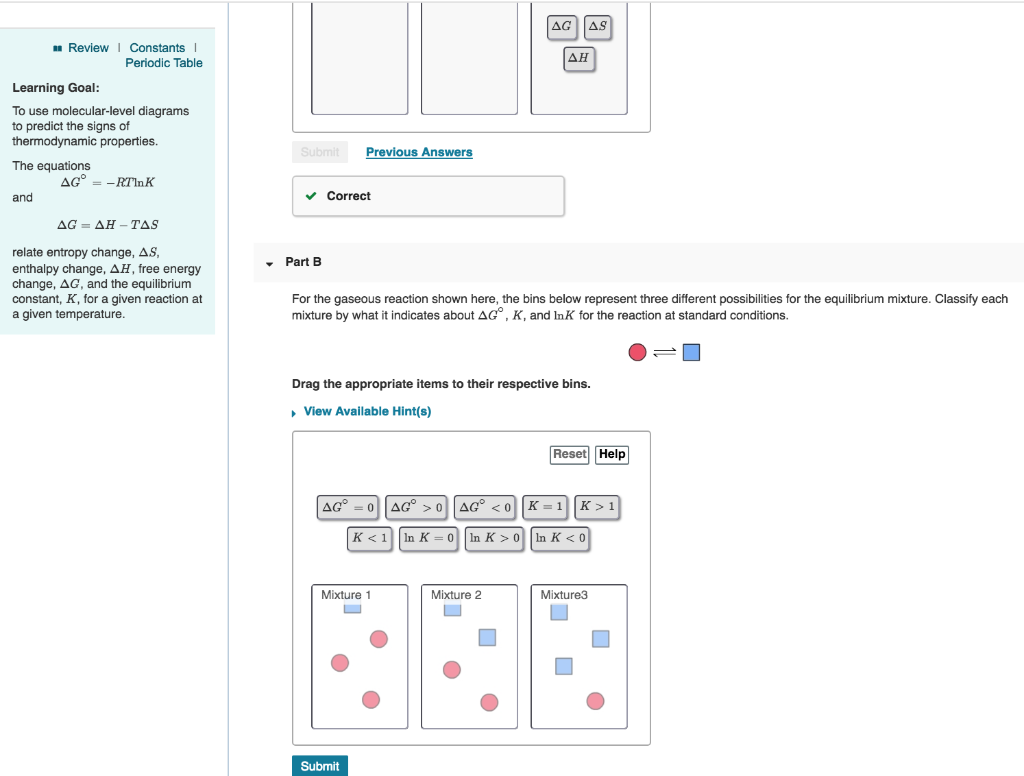 Review | Constants | Periodic Table

Learning Goal:

To use molecular-level diagrams to predict the signs of thermodynamic properties.

The equations
$\Delta G^\circ = -RT\ln K$
and
$\Delta G = \Delta H - T\Delta S$

relate entropy change, $\Delta S$, enthalpy change, $\Delta H$, free energy change, $\Delta G$, and the equilibrium constant, $K$, for a given reaction at a given temperature.

$\Delta G$ $\Delta S$
$\Delta H$

Submit Previous Answers

Correct

Part B

For the gaseous reaction shown here, the bins below represent three different possibilities for the equilibrium mixture. Classify each mixture by what it indicates about $\Delta G^\circ$, $K$, and $\ln K$ for the reaction at standard conditions.

$\rightleftharpoons$

Drag the appropriate items to their respective bins.

View Available Hint(s)

Reset Help

$\Delta G^\circ = 0$ $\Delta G^\circ > 0$ $\Delta G^\circ < 0$ $K = 1$ $K > 1$
$K < 1$ $\ln K = 0$ $\ln K > 0$ $\ln K < 0$

Mixture 1 Mixture 2 Mixture3

Submit