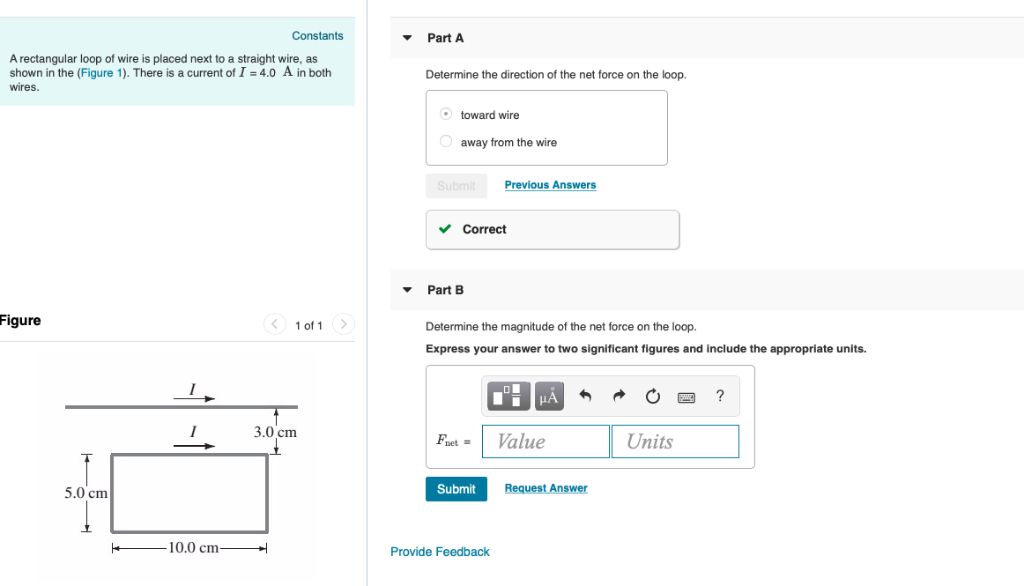 Constants

A rectangular loop of wire is placed next to a straight wire, as shown in the (Figure 1). There is a current of $I = 4.0$ A in both wires.

Figure

1 of 1

$I$

$I$

3.0 cm

5.0 cm

10.0 cm

Part A

Determine the direction of the net force on the loop.

toward wire

away from the wire

Submit

Previous Answers

Correct

Part B

Determine the magnitude of the net force on the loop.

Express your answer to two significant figures and include the appropriate units.

μÅ

?

$F_{net}$ =

Value

Units

Submit

Request Answer

Provide Feedback