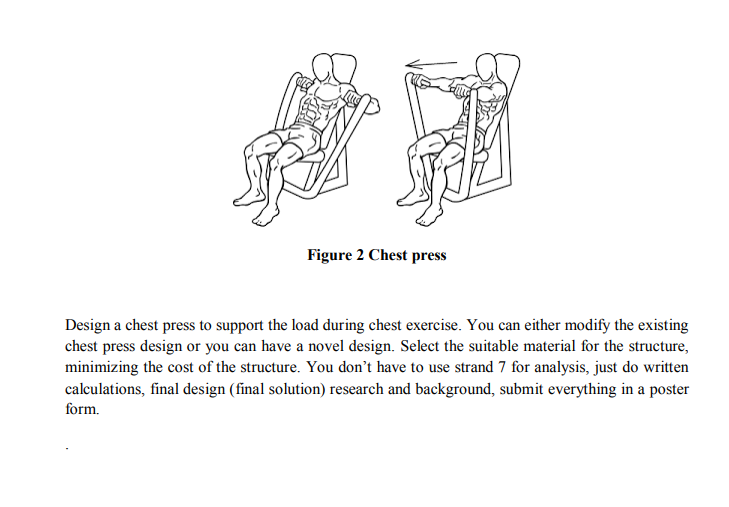 Figure 2 Chest press

Design a chest press to support the load during chest exercise. You can either modify the existing chest press design or you can have a novel design. Select the suitable material for the structure, minimizing the cost of the structure. You don't have to use strand 7 for analysis, just do written calculations, final design (final solution) research and background, submit everything in a poster form.

.