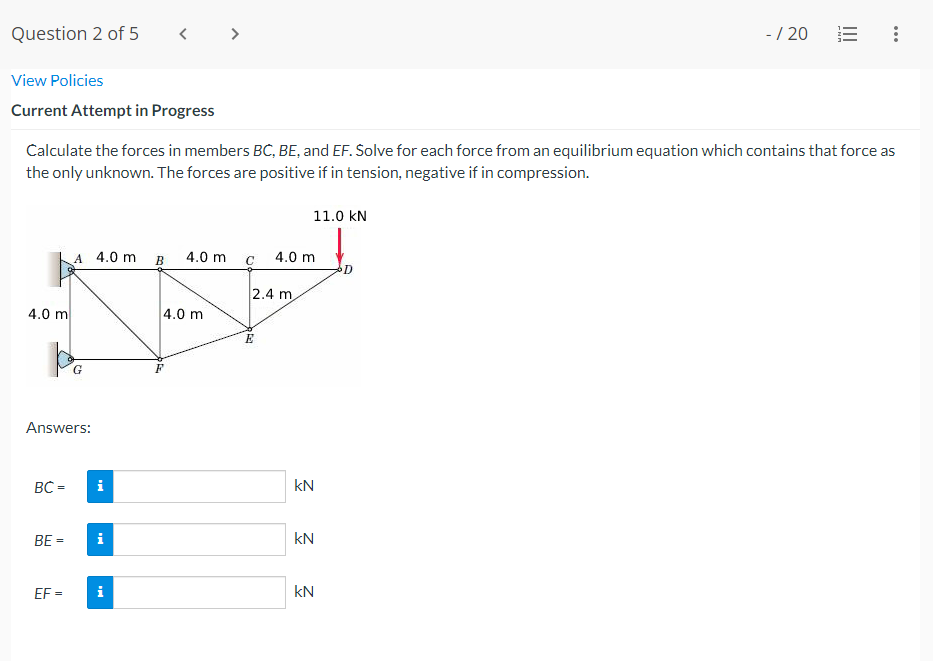 Question 2 of 5 < > - / 20

View Policies

Current Attempt in Progress

Calculate the forces in members BC, BE, and EF. Solve for each force from an equilibrium equation which contains that force as the only unknown. The forces are positive if in tension, negative if in compression.

11.0 kN

A 4.0 m B 4.0 m C 4.0 m D

2.4 m

4.0 m

4.0 m

E

G

F

Answers:

BC = i kN

BE = i kN

EF = i kN