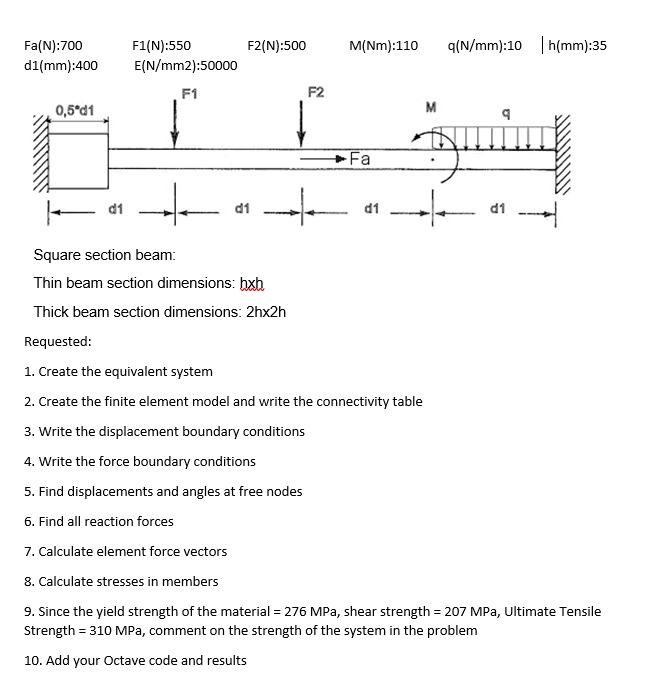 Fa(N):700 F1(N):550 F2(N):500 M(Nm):110 q(N/mm):10 h(mm):35
d1(mm):400 E(N/mm2):50000

F1
F2
0,5*d1
M
q
Fa
d1
d1
d1
d1

Square section beam:

Thin beam section dimensions: hxh

Thick beam section dimensions: 2hx2h

Requested:

1. Create the equivalent system

2. Create the finite element model and write the connectivity table

3. Write the displacement boundary conditions

4. Write the force boundary conditions

5. Find displacements and angles at free nodes

6. Find all reaction forces

7. Calculate element force vectors

8. Calculate stresses in members

9. Since the yield strength of the material = 276 MPa, shear strength = 207 MPa, Ultimate Tensile Strength = 310 MPa, comment on the strength of the system in the problem

10. Add your Octave code and results