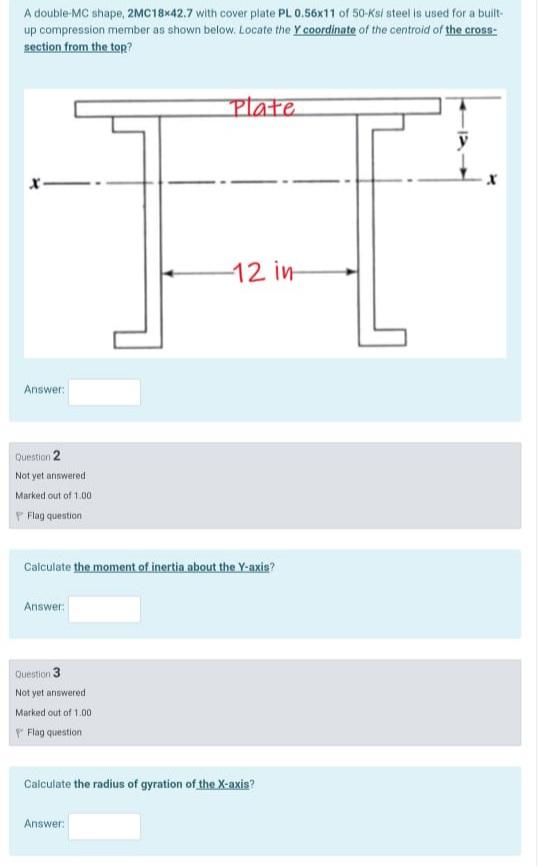 A double-MC shape, 2MC18×42.7 with cover plate PL 0.56x11 of 50-Ksi steel is used for a built-up compression member as shown below. Locate the Y coordinate of the centroid of the cross-section from the top?

Plate

$\bar{y}$

x

x

12 in

Answer:

Question 2
Not yet answered
Marked out of 1.00
Flag question

Calculate the moment of inertia about the Y-axis?

Answer:

Question 3
Not yet answered
Marked out of 1.00
Flag question

Calculate the radius of gyration of the X-axis?

Answer: