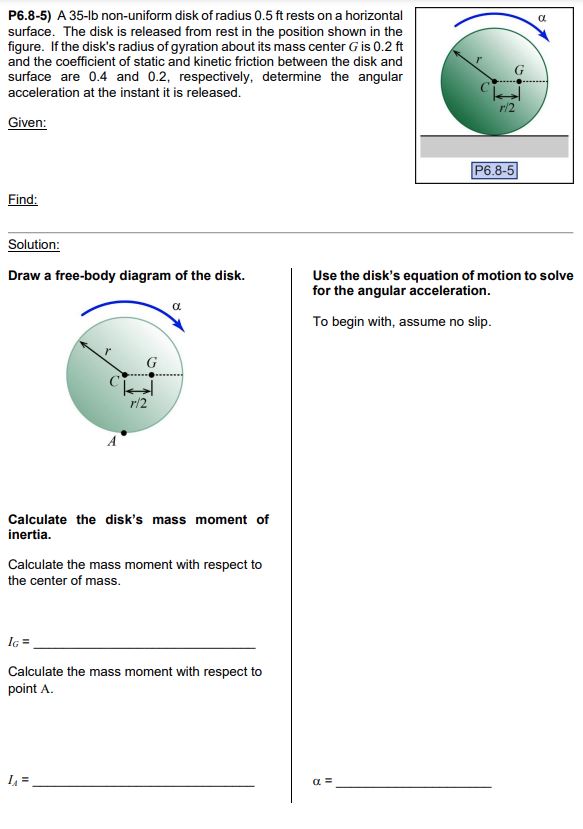 **P6.8-5)** A 35-lb non-uniform disk of radius 0.5 ft rests on a horizontal surface. The disk is released from rest in the position shown in the figure. If the disk's radius of gyration about its mass center $G$ is 0.2 ft and the coefficient of static and kinetic friction between the disk and surface are 0.4 and 0.2, respectively, determine the angular acceleration at the instant it is released.

$\alpha$

$r$

$G$

$C$

$r/2$

P6.8-5

Given:

Find:

Solution:

**Draw a free-body diagram of the disk.**

$\alpha$

$r$

$G$

$C$

$r/2$

$A$

**Calculate the disk's mass moment of inertia.**

Calculate the mass moment with respect to the center of mass.

$I_G$ = ______________________________

Calculate the mass moment with respect to point A.

$I_A$ = ______________________________

**Use the disk's equation of motion to solve for the angular acceleration.**

To begin with, assume no slip.

$\alpha$ = ______________________