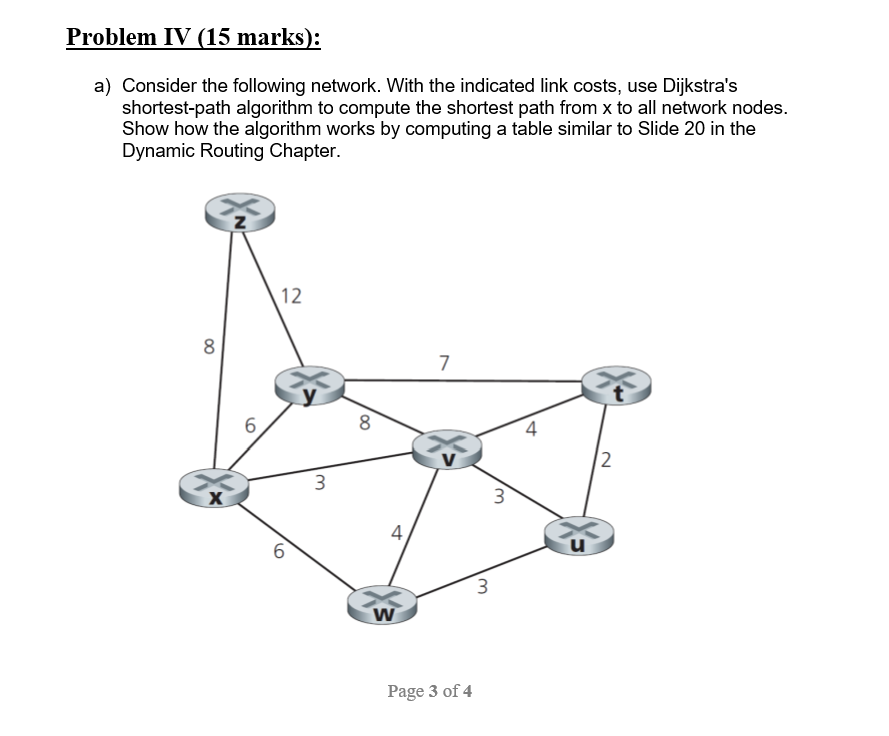 Problem IV (15 marks):

a) Consider the following network. With the indicated link costs, use Dijkstra's shortest-path algorithm to compute the shortest path from x to all network nodes. Show how the algorithm works by computing a table similar to Slide 20 in the Dynamic Routing Chapter.

z
12
8
7
y
t
6
8
4
v
2
x
3
3
4
u
6
3
w

Page 3 of 4