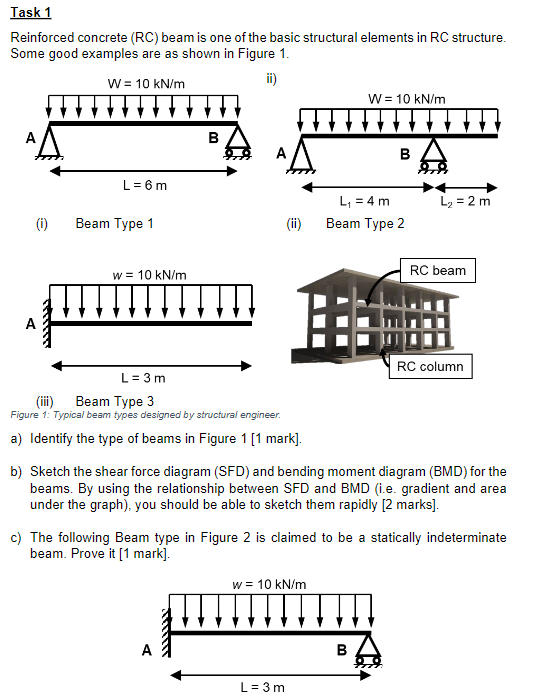 Task 1

Reinforced concrete (RC) beam is one of the basic structural elements in RC structure. Some good examples are as shown in Figure 1.

W = 10 kN/m

A

B

L = 6 m

(i) Beam Type 1

ii)

W = 10 kN/m

A

B

$L_1$ = 4 m

$L_2$ = 2 m

(ii) Beam Type 2

w = 10 kN/m

A

L = 3 m

(iii) Beam Type 3

RC beam

RC column

Figure 1: Typical beam types designed by structural engineer.

a) Identify the type of beams in Figure 1 [1 mark].

b) Sketch the shear force diagram (SFD) and bending moment diagram (BMD) for the beams. By using the relationship between SFD and BMD (i.e. gradient and area under the graph), you should be able to sketch them rapidly [2 marks].

c) The following Beam type in Figure 2 is claimed to be a statically indeterminate beam. Prove it [1 mark].

w = 10 kN/m

A

B

L = 3 m