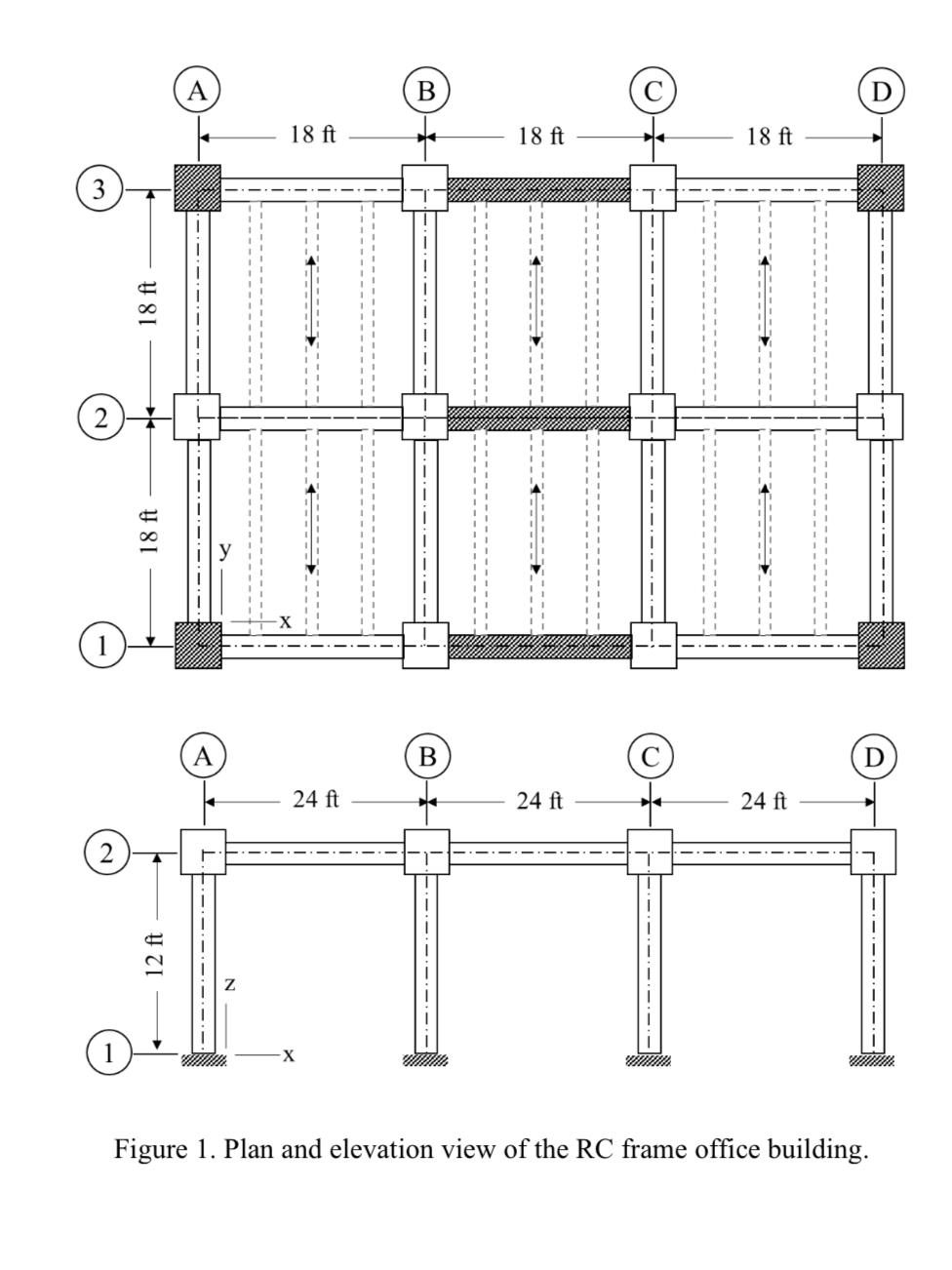 A
B
C
D
18 ft
18 ft
18 ft
3
2
1
18 ft
18 ft
y
x

A
B
C
D
24 ft
24 ft
24 ft
2
1
12 ft
z
x

Figure 1. Plan and elevation view of the RC frame office building.