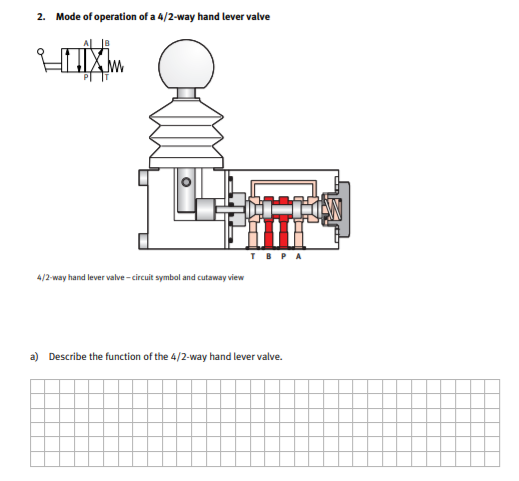 2. Mode of operation of a 4/2-way hand lever valve

A B

P T

T B P A

4/2-way hand lever valve – circuit symbol and cutaway view

a) Describe the function of the 4/2-way hand lever valve.