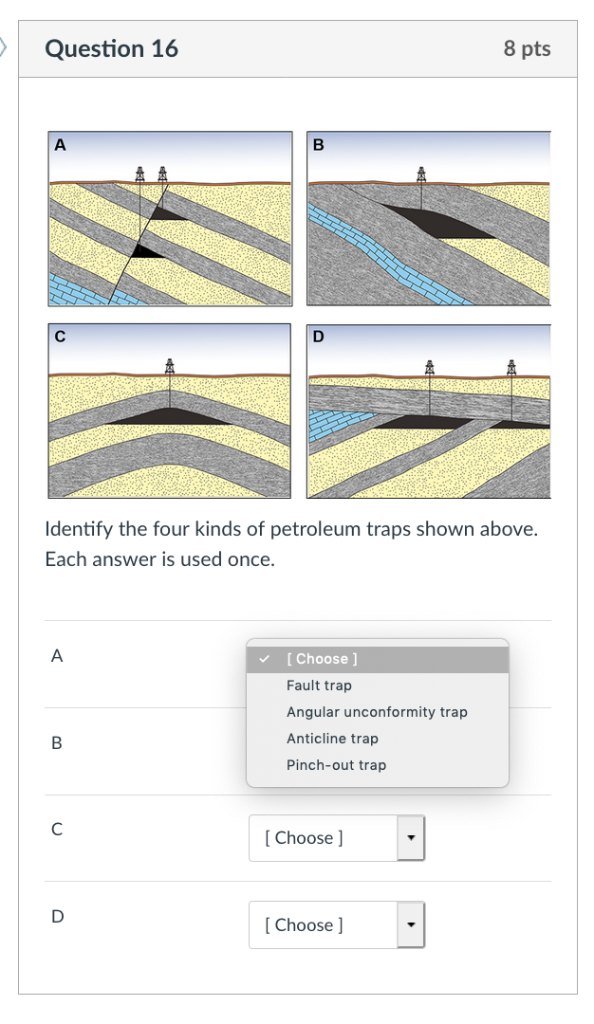 Question 16

8 pts

A

B

C

D

Identify the four kinds of petroleum traps shown above. Each answer is used once.

A

✓ [ Choose ]
Fault trap
Angular unconformity trap
Anticline trap
Pinch-out trap

B

C

[ Choose ]

D

[ Choose ]