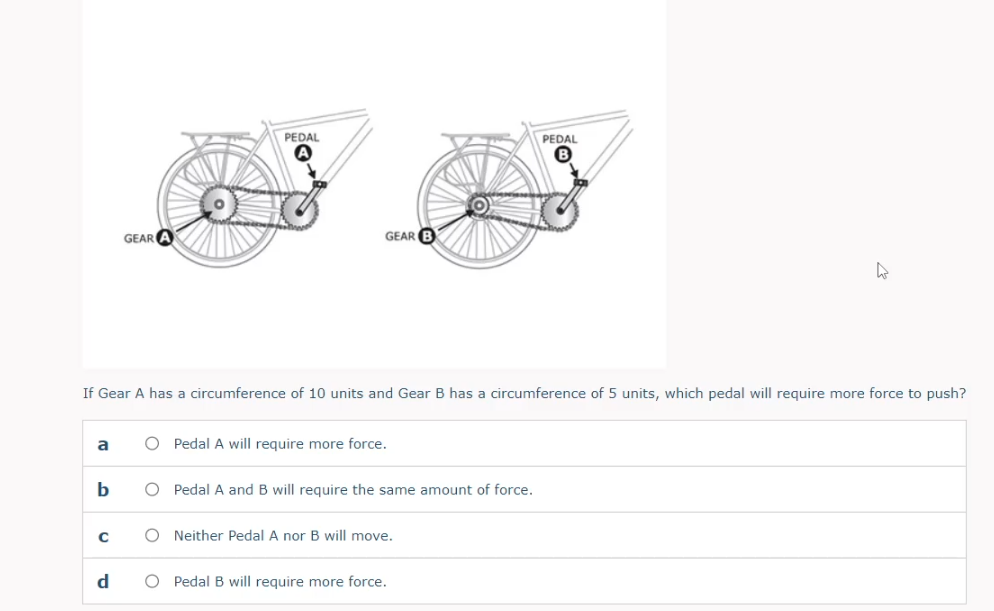 PEDAL
A
GEAR A

PEDAL
B
GEAR B

If Gear A has a circumference of 10 units and Gear B has a circumference of 5 units, which pedal will require more force to push?

a Pedal A will require more force.

b Pedal A and B will require the same amount of force.

c Neither Pedal A nor B will move.

d Pedal B will require more force.