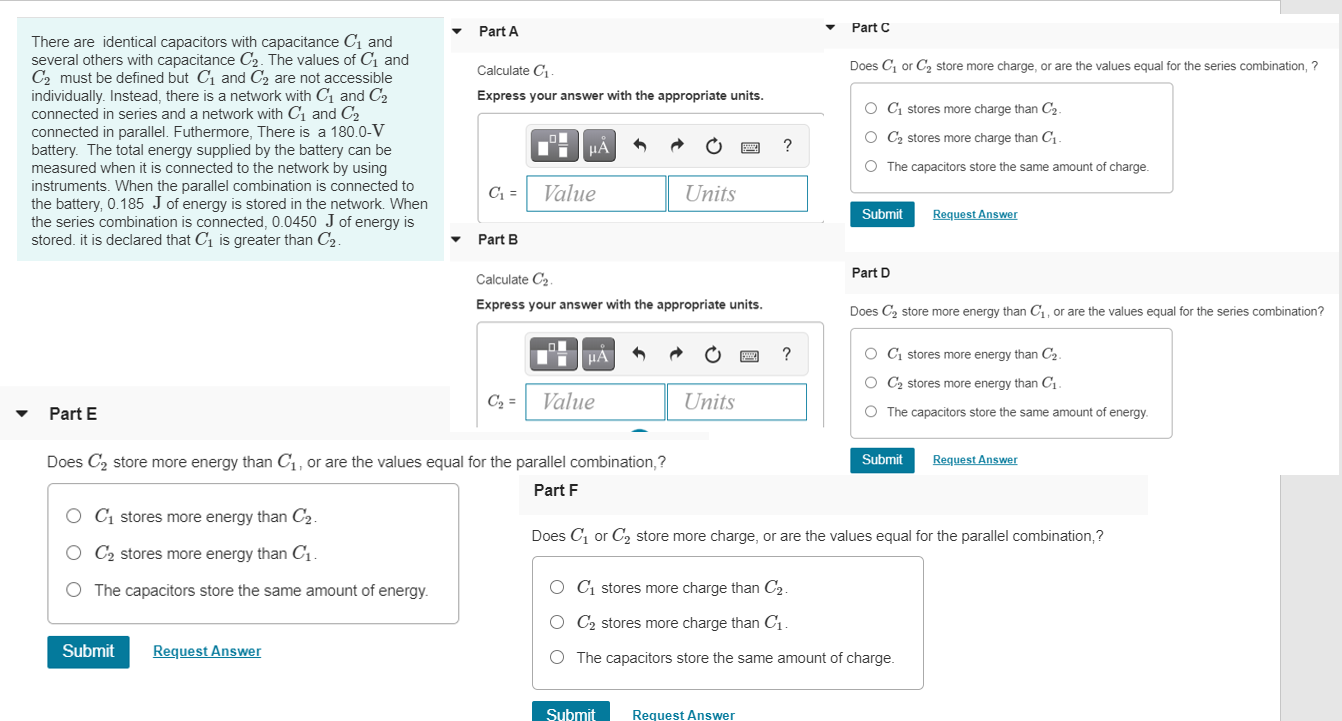 There are identical capacitors with capacitance $C_1$ and several others with capacitance $C_2$. The values of $C_1$ and $C_2$ must be defined but $C_1$ and $C_2$ are not accessible individually. Instead, there is a network with $C_1$ and $C_2$ connected in series and a network with $C_1$ and $C_2$ connected in parallel. Futhermore, There is a 180.0-V battery. The total energy supplied by the battery can be measured when it is connected to the network by using instruments. When the parallel combination is connected to the battery, 0.185 J of energy is stored in the network. When the series combination is connected, 0.0450 J of energy is stored. it is declared that $C_1$ is greater than $C_2$.

Part A

Calculate $C_1$.

Express your answer with the appropriate units.

μÅ ?

$C_1$ = Value Units

Part B

Calculate $C_2$.

Express your answer with the appropriate units.

μÅ ?

$C_2$ = Value Units

Part C

Does $C_1$ or $C_2$ store more charge, or are the values equal for the series combination, ?

$C_1$ stores more charge than $C_2$.

$C_2$ stores more charge than $C_1$.

The capacitors store the same amount of charge.

Submit Request Answer

Part D

Does $C_2$ store more energy than $C_1$, or are the values equal for the series combination?

$C_1$ stores more energy than $C_2$.

$C_2$ stores more energy than $C_1$.

The capacitors store the same amount of energy.

Submit Request Answer

Part E

Does $C_2$ store more energy than $C_1$, or are the values equal for the parallel combination,?

$C_1$ stores more energy than $C_2$.

$C_2$ stores more energy than $C_1$.

The capacitors store the same amount of energy.

Submit Request Answer

Part F

Does $C_1$ or $C_2$ store more charge, or are the values equal for the parallel combination,?

$C_1$ stores more charge than $C_2$.

$C_2$ stores more charge than $C_1$.

The capacitors store the same amount of charge.

Submit Request Answer