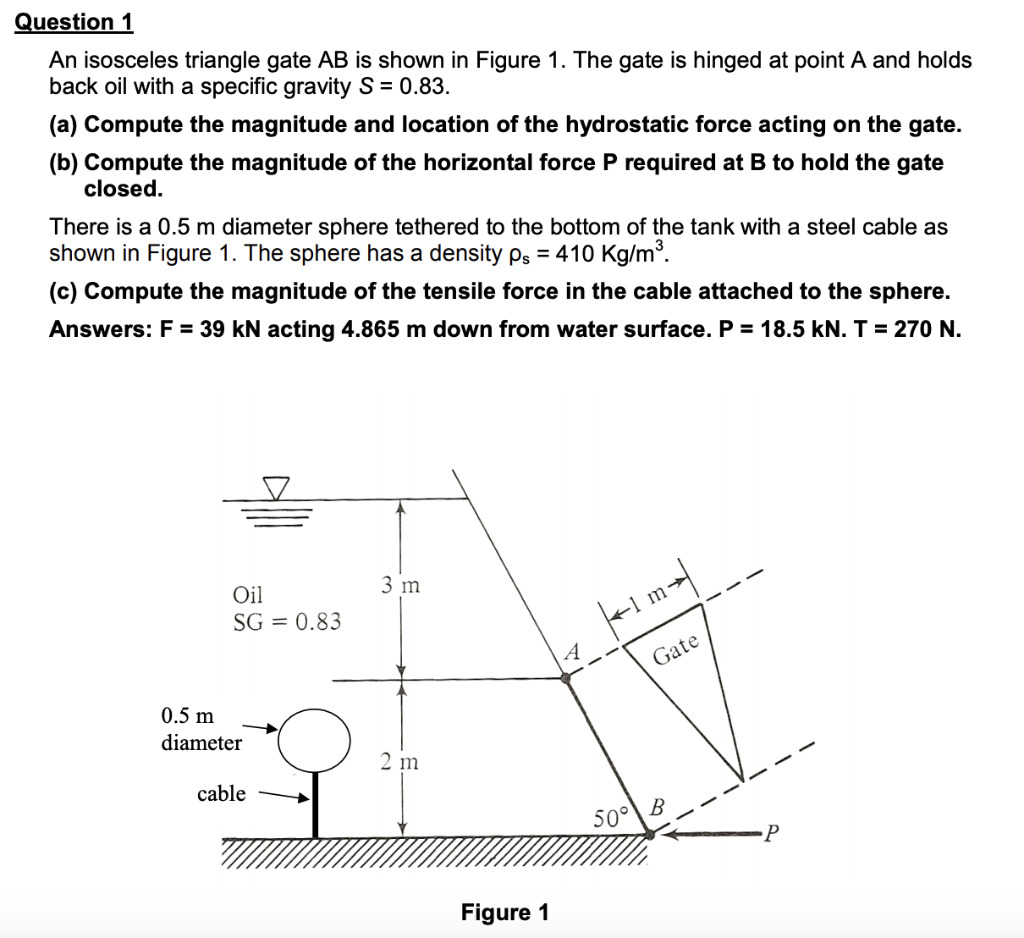 Question 1

An isosceles triangle gate AB is shown in Figure 1. The gate is hinged at point A and holds back oil with a specific gravity $S = 0.83$.

(a) Compute the magnitude and location of the hydrostatic force acting on the gate.

(b) Compute the magnitude of the horizontal force P required at B to hold the gate closed.

There is a 0.5 m diameter sphere tethered to the bottom of the tank with a steel cable as shown in Figure 1. The sphere has a density $\rho_s = 410$ Kg/m$^3$.

(c) Compute the magnitude of the tensile force in the cable attached to the sphere.

Answers: F = 39 kN acting 4.865 m down from water surface. P = 18.5 kN. T = 270 N.

Oil
SG = 0.83

3 m

1 m

A

Gate

0.5 m
diameter

2 m

cable

50°

B

P

Figure 1