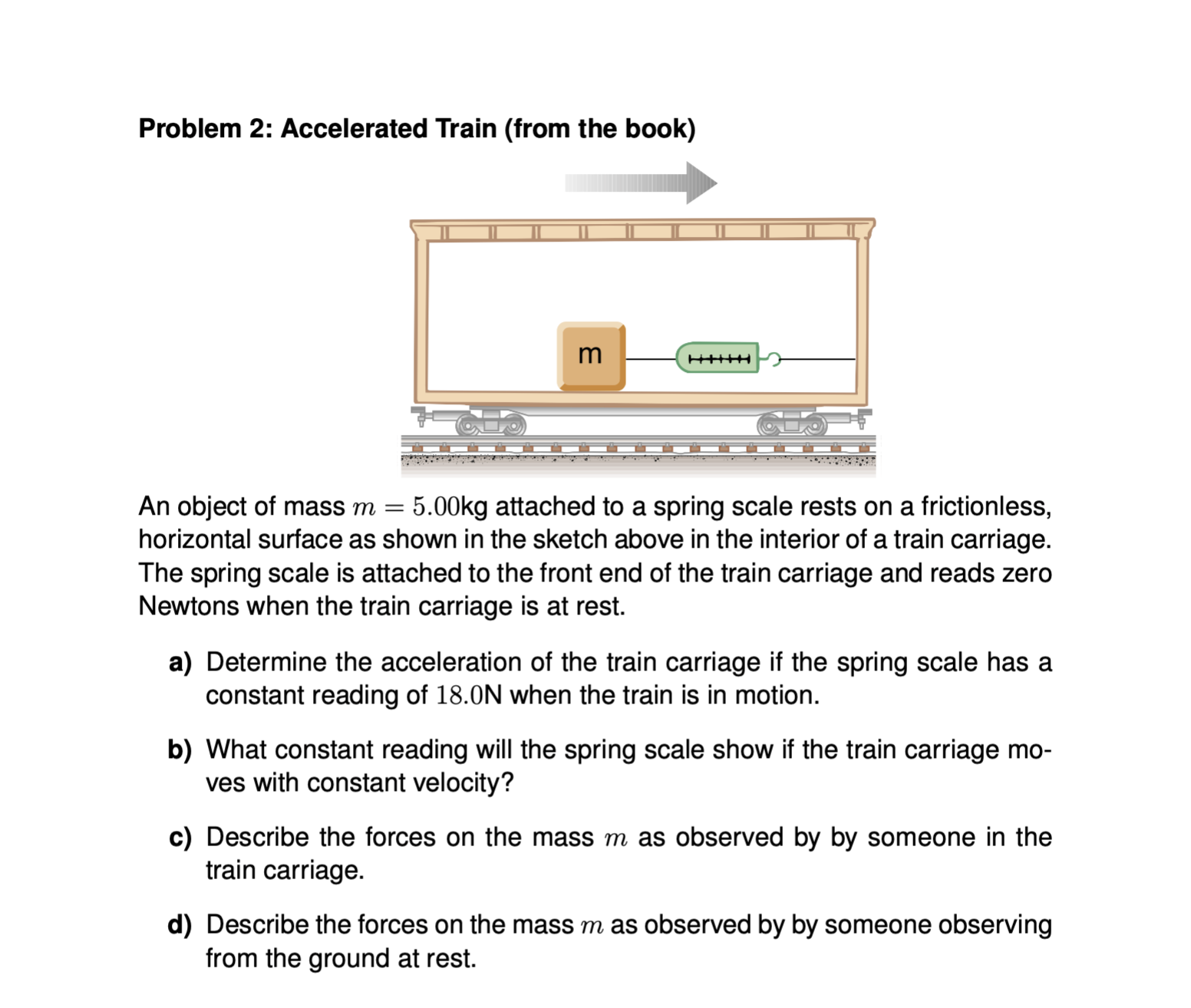 **Problem 2: Accelerated Train (from the book)**

m

An object of mass $m = 5.00$kg attached to a spring scale rests on a frictionless, horizontal surface as shown in the sketch above in the interior of a train carriage. The spring scale is attached to the front end of the train carriage and reads zero Newtons when the train carriage is at rest.

**a)** Determine the acceleration of the train carriage if the spring scale has a constant reading of $18.0$N when the train is in motion.

**b)** What constant reading will the spring scale show if the train carriage moves with constant velocity?

**c)** Describe the forces on the mass $m$ as observed by by someone in the train carriage.

**d)** Describe the forces on the mass $m$ as observed by by someone observing from the ground at rest.