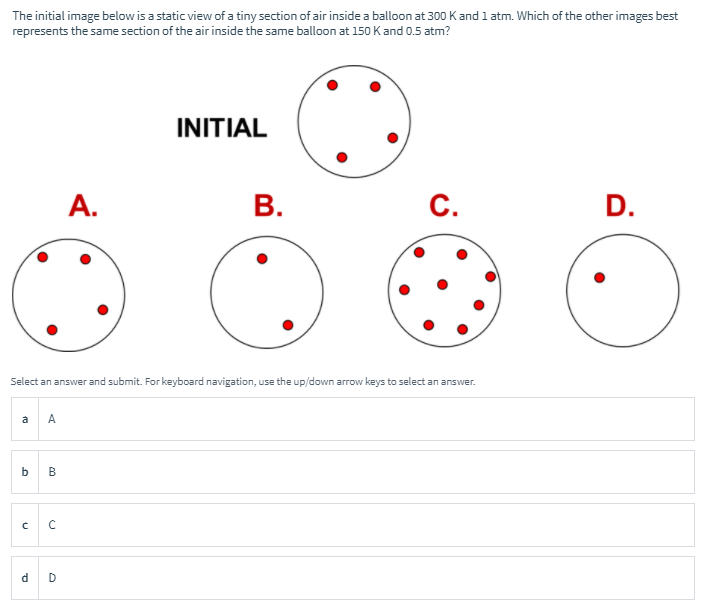 The initial image below is a static view of a tiny section of air inside a balloon at 300 K and 1 atm. Which of the other images best represents the same section of the air inside the same balloon at 150 K and 0.5 atm?

INITIAL

A.

B.

C.

D.

Select an answer and submit. For keyboard navigation, use the up/down arrow keys to select an answer.

a A

b B

c C

d D