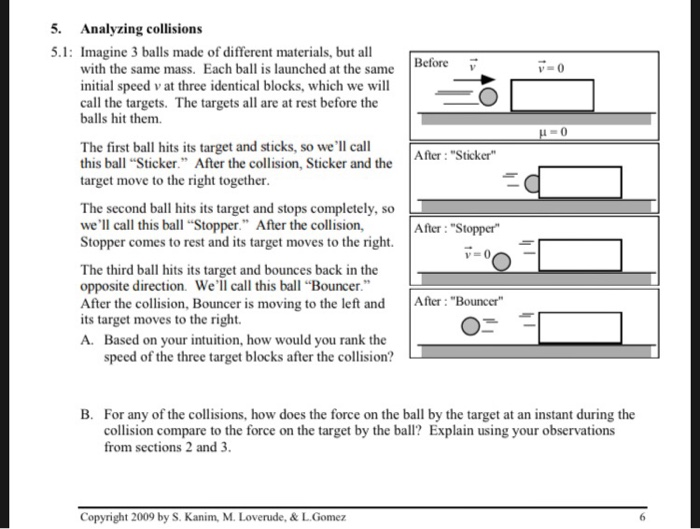 5. Analyzing collisions

5.1: Imagine 3 balls made of different materials, but all with the same mass. Each ball is launched at the same initial speed $v$ at three identical blocks, which we will call the targets. The targets all are at rest before the balls hit them.

The first ball hits its target and sticks, so we'll call this ball "Sticker." After the collision, Sticker and the target move to the right together.

The second ball hits its target and stops completely, so we'll call this ball "Stopper." After the collision, Stopper comes to rest and its target moves to the right.

The third ball hits its target and bounces back in the opposite direction. We'll call this ball "Bouncer." After the collision, Bouncer is moving to the left and its target moves to the right.

A. Based on your intuition, how would you rank the speed of the three target blocks after the collision?

Before $\vec{v}$ $\vec{v}=0$

$\mu=0$

After : "Sticker"

After : "Stopper"

$\vec{v}=0$

After : "Bouncer"

B. For any of the collisions, how does the force on the ball by the target at an instant during the collision compare to the force on the target by the ball? Explain using your observations from sections 2 and 3.

Copyright 2009 by S. Kanim, M. Loverude, & L.Gomez 6