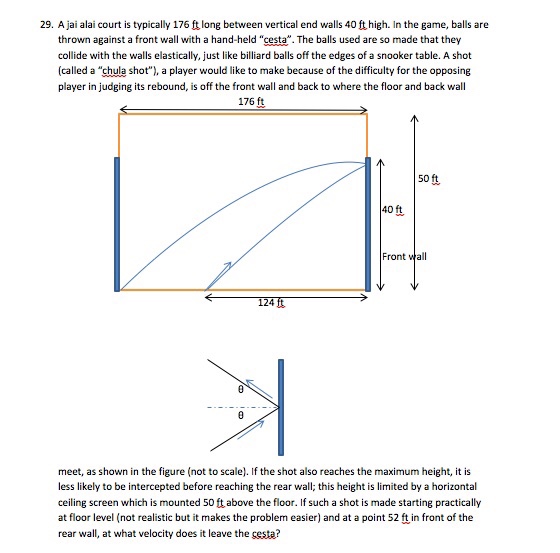 29. A jai alai court is typically 176 ft long between vertical end walls 40 ft high. In the game, balls are thrown against a front wall with a hand-held "cesta". The balls used are so made that they collide with the walls elastically, just like billiard balls off the edges of a snooker table. A shot (called a "chula shot"), a player would like to make because of the difficulty for the opposing player in judging its rebound, is off the front wall and back to where the floor and back wall

176 ft

50 ft

40 ft

Front wall

124 ft

θ

θ

meet, as shown in the figure (not to scale). If the shot also reaches the maximum height, it is less likely to be intercepted before reaching the rear wall; this height is limited by a horizontal ceiling screen which is mounted 50 ft above the floor. If such a shot is made starting practically at floor level (not realistic but it makes the problem easier) and at a point 52 ft in front of the rear wall, at what velocity does it leave the cesta?