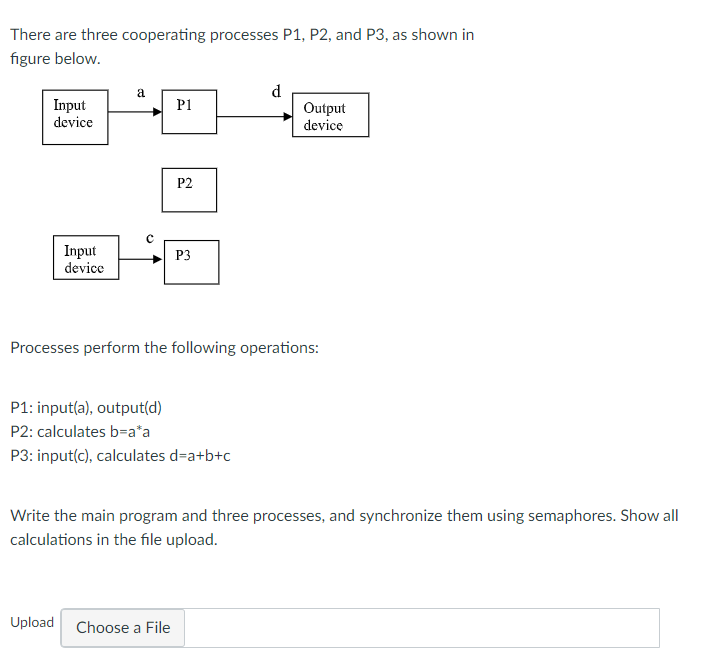 There are three cooperating processes P1, P2, and P3, as shown in figure below.

Input device

a

P1

d

Output device

P2

Input device

c

P3

Processes perform the following operations:

P1: input(a), output(d)
P2: calculates b=a*a
P3: input(c), calculates d=a+b+c

Write the main program and three processes, and synchronize them using semaphores. Show all calculations in the file upload.

Upload

Choose a File