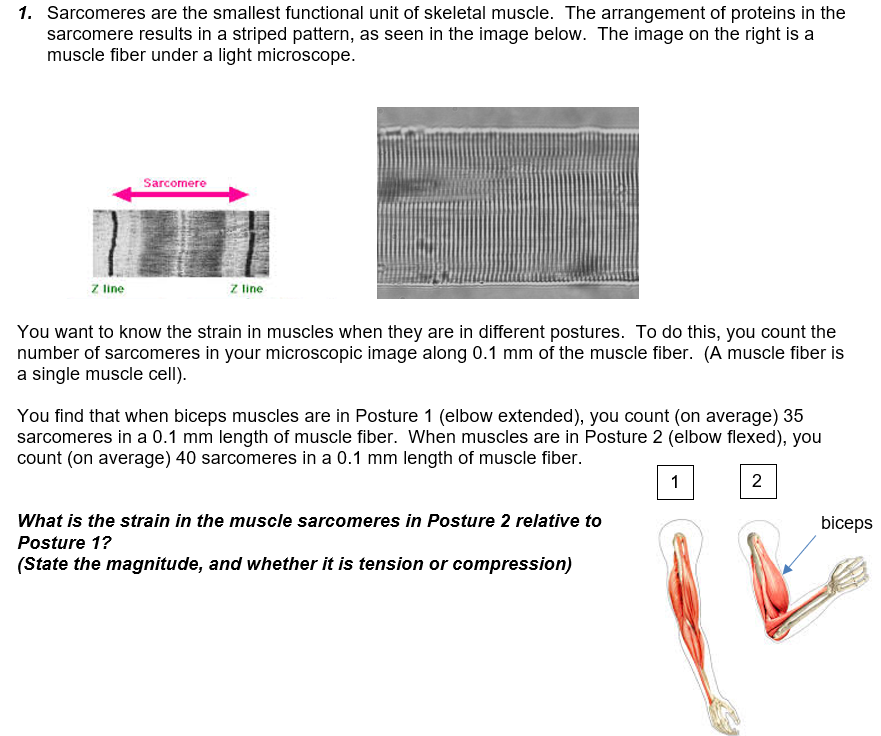 1. Sarcomeres are the smallest functional unit of skeletal muscle. The arrangement of proteins in the sarcomere results in a striped pattern, as seen in the image below. The image on the right is a muscle fiber under a light microscope.

Sarcomere

Z line

Z line

You want to know the strain in muscles when they are in different postures. To do this, you count the number of sarcomeres in your microscopic image along 0.1 mm of the muscle fiber. (A muscle fiber is a single muscle cell).

You find that when biceps muscles are in Posture 1 (elbow extended), you count (on average) 35 sarcomeres in a 0.1 mm length of muscle fiber. When muscles are in Posture 2 (elbow flexed), you count (on average) 40 sarcomeres in a 0.1 mm length of muscle fiber.

1

2

biceps

What is the strain in the muscle sarcomeres in Posture 2 relative to Posture 1?
(State the magnitude, and whether it is tension or compression)