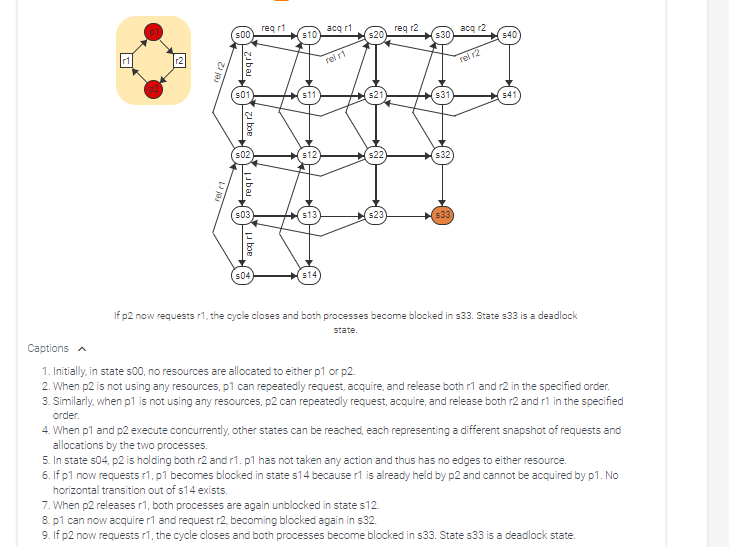 p1
r1
r2
p2

s00 req r1 s10 acq r1 s20 req r2 s30 acq r2 s40
rel r1
rel r2
rel r2
req r2
s01 s11 s21 s31 s41
acq r2
s02 s12 s22 s32
rel r1
req r1
s03 s13 s23 s33
acq r1
s04 s14

If p2 now requests r1, the cycle closes and both processes become blocked in s33. State s33 is a deadlock state.

Captions

1. Initially, in state s00, no resources are allocated to either p1 or p2.
2. When p2 is not using any resources, p1 can repeatedly request, acquire, and release both r1 and r2 in the specified order.
3. Similarly, when p1 is not using any resources, p2 can repeatedly request, acquire, and release both r2 and r1 in the specified order.
4. When p1 and p2 execute concurrently, other states can be reached, each representing a different snapshot of requests and allocations by the two processes.
5. In state s04, p2 is holding both r2 and r1. p1 has not taken any action and thus has no edges to either resource.
6. If p1 now requests r1, p1 becomes blocked in state s14 because r1 is already held by p2 and cannot be acquired by p1. No horizontal transition out of s14 exists.
7. When p2 releases r1, both processes are again unblocked in state s12.
8. p1 can now acquire r1 and request r2, becoming blocked again in s32.
9. If p2 now requests r1, the cycle closes and both processes become blocked in s33. State s33 is a deadlock state.