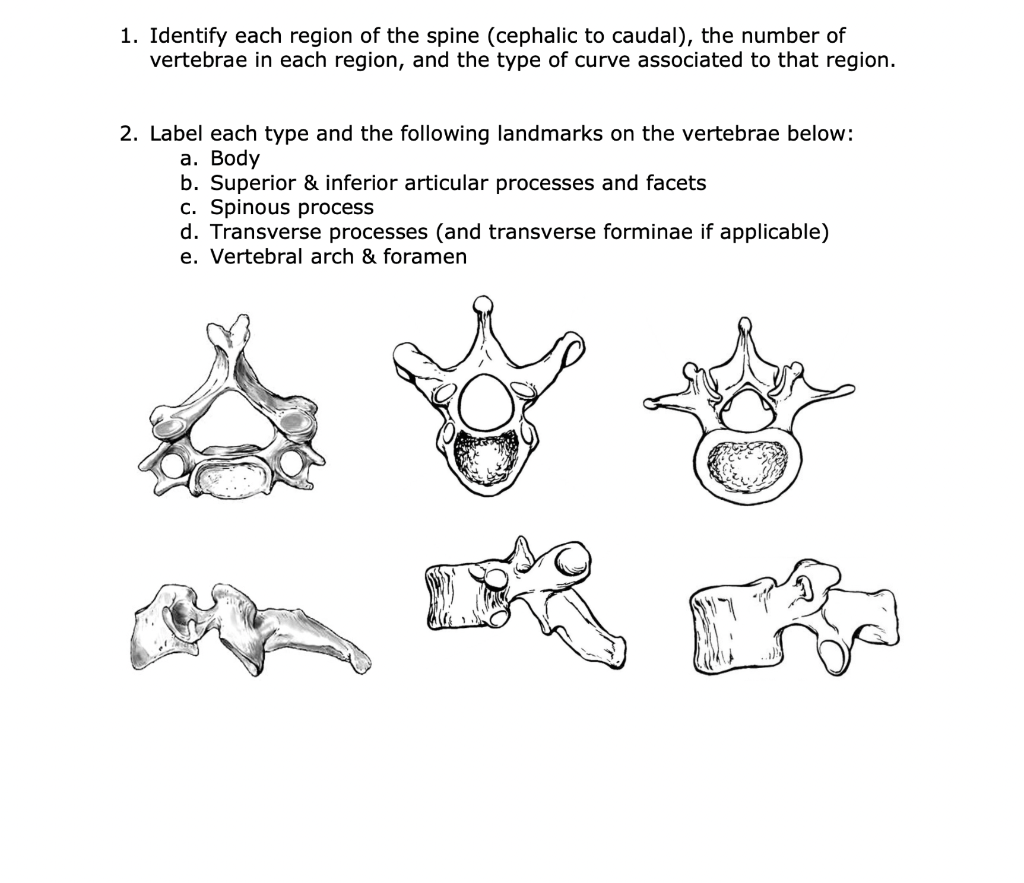 1. Identify each region of the spine (cephalic to caudal), the number of vertebrae in each region, and the type of curve associated to that region.

2. Label each type and the following landmarks on the vertebrae below:
a. Body
b. Superior & inferior articular processes and facets
c. Spinous process
d. Transverse processes (and transverse forminae if applicable)
e. Vertebral arch & foramen