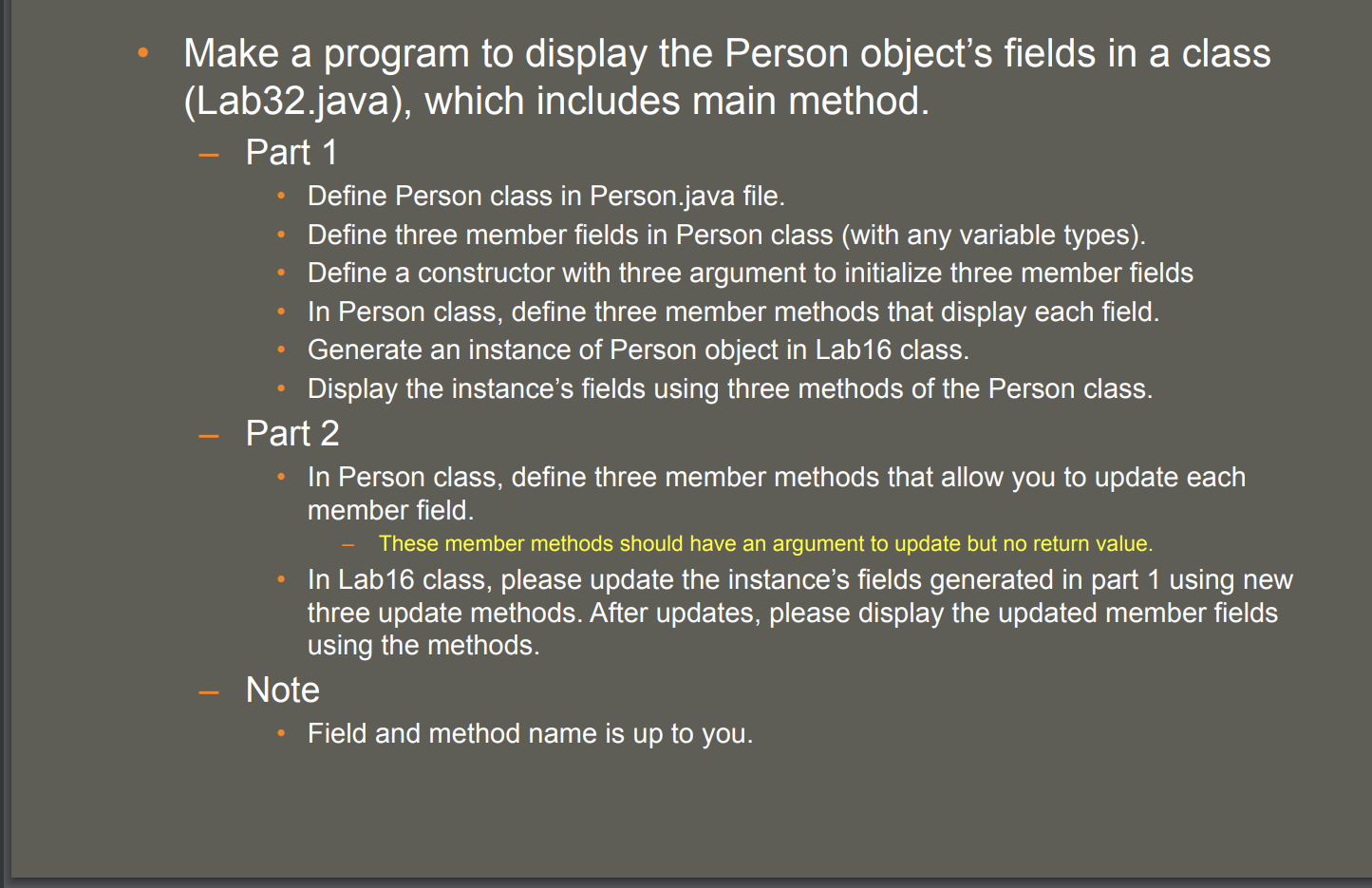 • Make a program to display the Person object's fields in a class (Lab32.java), which includes main method.

– Part 1
  • Define Person class in Person.java file.
  • Define three member fields in Person class (with any variable types).
  • Define a constructor with three argument to initialize three member fields
  • In Person class, define three member methods that display each field.
  • Generate an instance of Person object in Lab16 class.
  • Display the instance's fields using three methods of the Person class.

– Part 2
  • In Person class, define three member methods that allow you to update each member field.
    – These member methods should have an argument to update but no return value.
  • In Lab16 class, please update the instance's fields generated in part 1 using new three update methods. After updates, please display the updated member fields using the methods.

– Note
  • Field and method name is up to you.