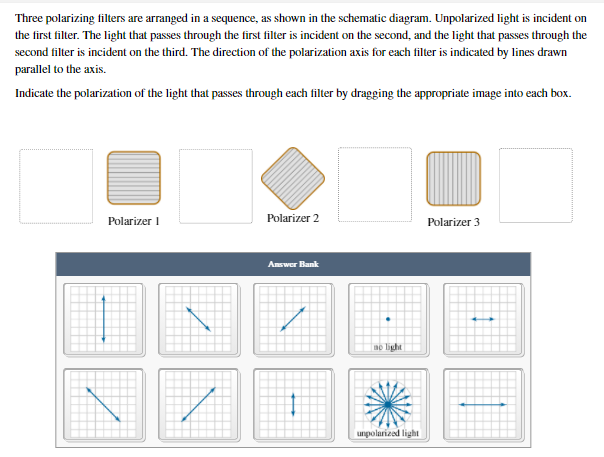 Three polarizing filters are arranged in a sequence, as shown in the schematic diagram. Unpolarized light is incident on the first filter. The light that passes through the first filter is incident on the second, and the light that passes through the second filter is incident on the third. The direction of the polarization axis for each filter is indicated by lines drawn parallel to the axis.

Indicate the polarization of the light that passes through each filter by dragging the appropriate image into each box.

Polarizer 1

Polarizer 2

Polarizer 3

Answer Bank

no light

unpolarized light