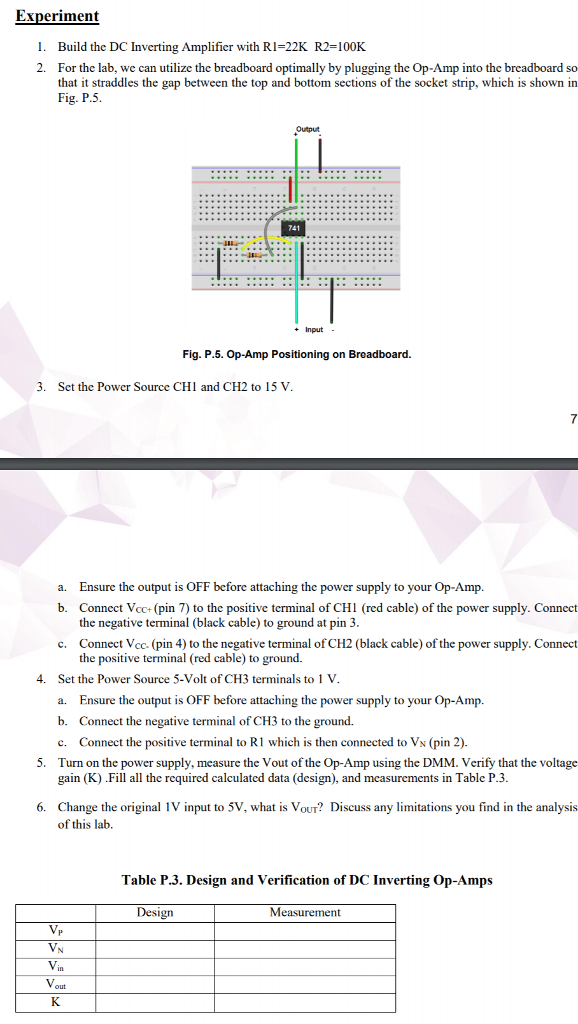 Experiment

1. Build the DC Inverting Amplifier with R1=22K R2=100K
2. For the lab, we can utilize the breadboard optimally by plugging the Op-Amp into the breadboard so that it straddles the gap between the top and bottom sections of the socket strip, which is shown in Fig. P.5.

Output

741

+ Input -

Fig. P.5. Op-Amp Positioning on Breadboard.

3. Set the Power Source CH1 and CH2 to 15 V.

7

a. Ensure the output is OFF before attaching the power supply to your Op-Amp.
b. Connect $V_{CC+}$ (pin 7) to the positive terminal of CH1 (red cable) of the power supply. Connect the negative terminal (black cable) to ground at pin 3.
c. Connect $V_{CC-}$ (pin 4) to the negative terminal of CH2 (black cable) of the power supply. Connect the positive terminal (red cable) to ground.

4. Set the Power Source 5-Volt of CH3 terminals to 1 V.
a. Ensure the output is OFF before attaching the power supply to your Op-Amp.
b. Connect the negative terminal of CH3 to the ground.
c. Connect the positive terminal to R1 which is then connected to $V_N$ (pin 2).

5. Turn on the power supply, measure the Vout of the Op-Amp using the DMM. Verify that the voltage gain (K) .Fill all the required calculated data (design), and measurements in Table P.3.

6. Change the original 1V input to 5V, what is $V_{OUT}$? Discuss any limitations you find in the analysis of this lab.

Table P.3. Design and Verification of DC Inverting Op-Amps

| | Design | Measurement |
|---|---|---|
| $V_P$ | | |
| $V_N$ | | |
| $V_{in}$ | | |
| $V_{out}$ | | |
| K | | |