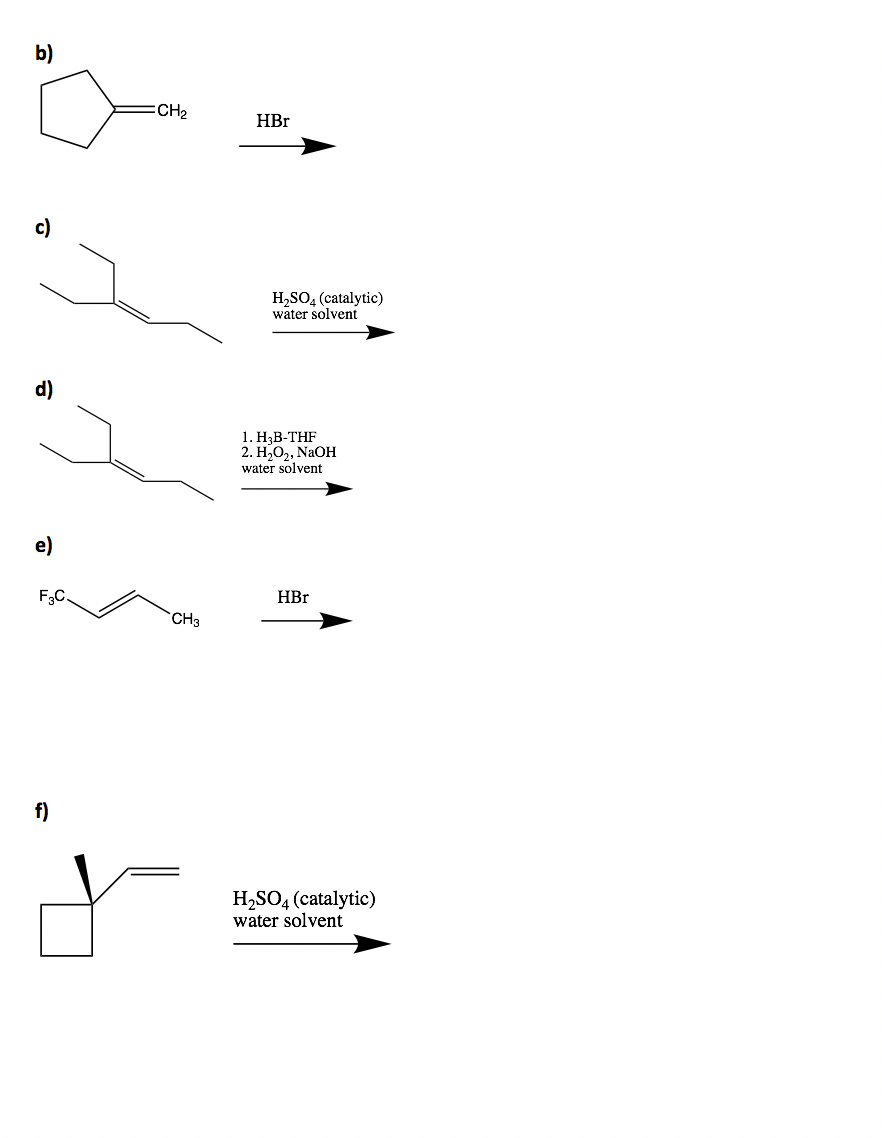 b)

$CH_2$

HBr

c)

$H_2SO_4$ (catalytic)
water solvent

d)

1. $H_3B$-THF
2. $H_2O_2$, NaOH
water solvent

e)

$F_3C$

$CH_3$

HBr

f)

$H_2SO_4$ (catalytic)
water solvent