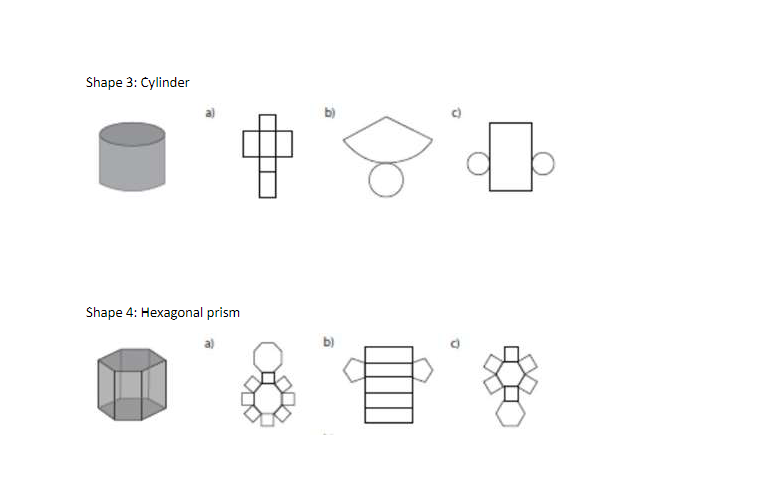 Shape 3: Cylinder

a)

b)

c)

Shape 4: Hexagonal prism

a)

b)

c)