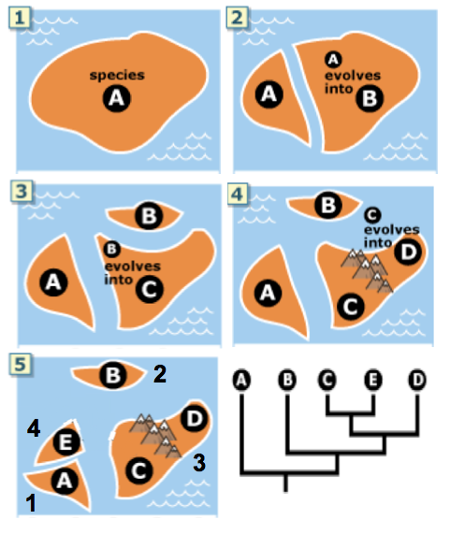 1
species
A

2
A
A
evolves into
B

3
B
A
B
evolves into
C

4
B
C
evolves into
D
A
C

5
B
2
4
E
D
A
C
3
1

A
B
C
E
D