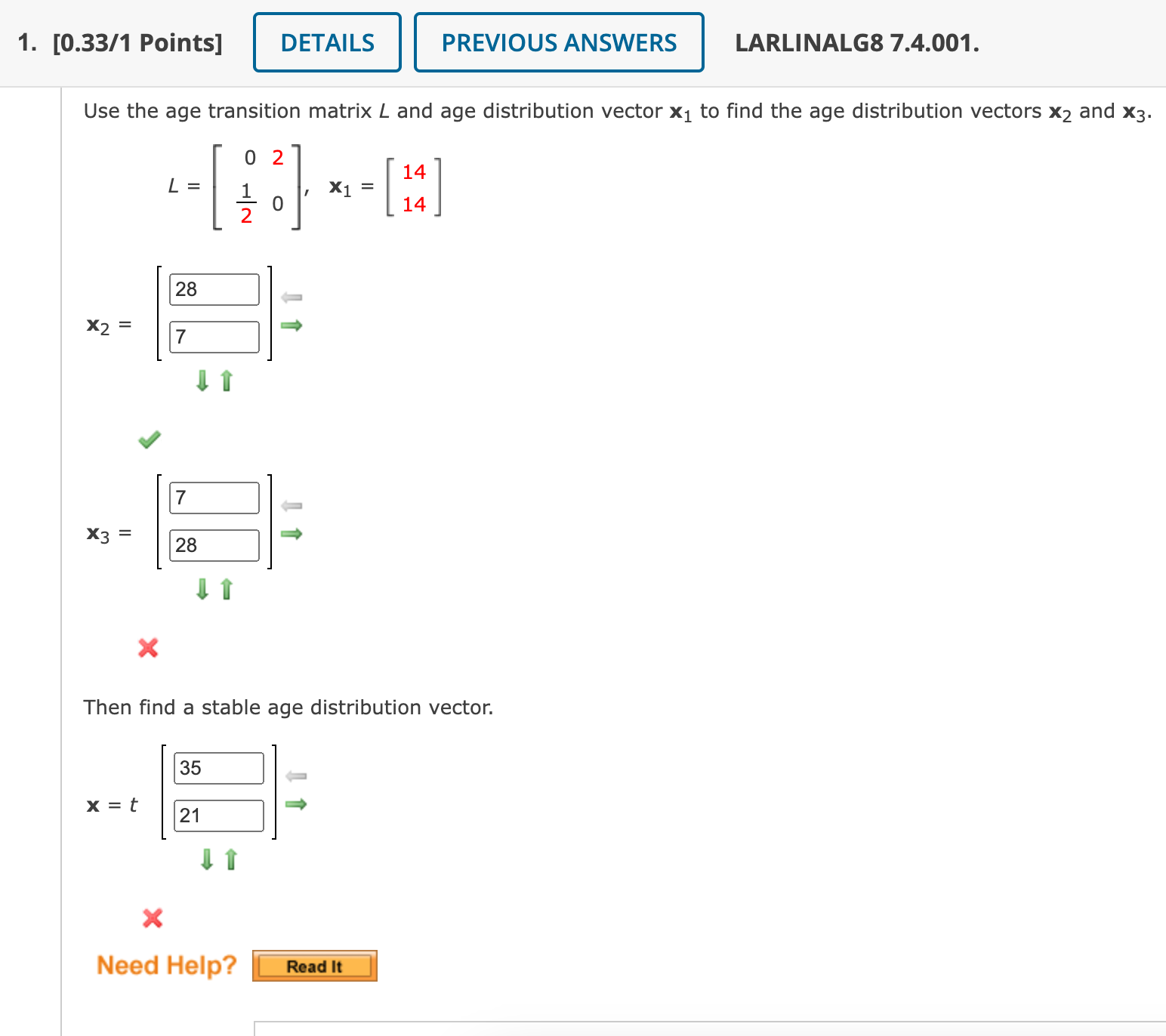 1. [0.33/1 Points] DETAILS PREVIOUS ANSWERS LARLINALG8 7.4.001.

Use the age transition matrix $L$ and age distribution vector $\mathbf{x}_1$ to find the age distribution vectors $\mathbf{x}_2$ and $\mathbf{x}_3$.

$L = \begin{bmatrix} 0 & 2 \\ \frac{1}{2} & 0 \end{bmatrix}, \quad \mathbf{x}_1 = \begin{bmatrix} 14 \\ 14 \end{bmatrix}$

$\mathbf{x}_2 = \begin{bmatrix} 28 \\ 7 \end{bmatrix}$

$\mathbf{x}_3 = \begin{bmatrix} 7 \\ 28 \end{bmatrix}$

Then find a stable age distribution vector.

$\mathbf{x} = t \begin{bmatrix} 35 \\ 21 \end{bmatrix}$

Need Help? Read It