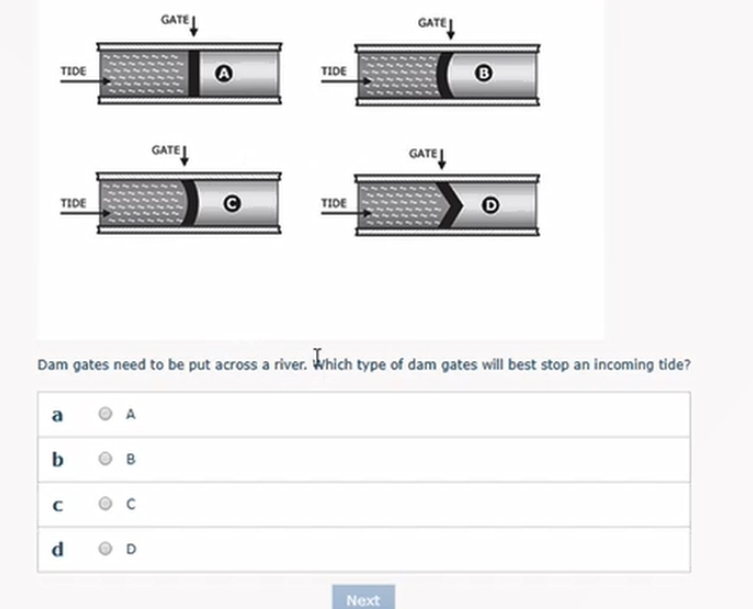 GATE
TIDE
A

GATE
TIDE
B

GATE
TIDE
C

GATE
TIDE
D

Dam gates need to be put across a river. Which type of dam gates will best stop an incoming tide?

a A
b B
c C
d D

Next