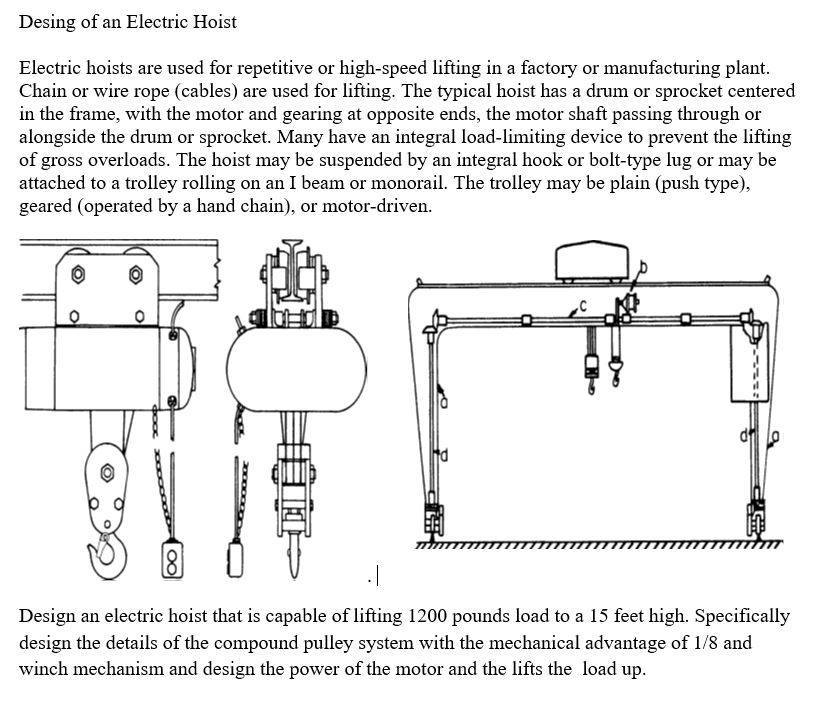 Desing of an Electric Hoist

Electric hoists are used for repetitive or high-speed lifting in a factory or manufacturing plant. Chain or wire rope (cables) are used for lifting. The typical hoist has a drum or sprocket centered in the frame, with the motor and gearing at opposite ends, the motor shaft passing through or alongside the drum or sprocket. Many have an integral load-limiting device to prevent the lifting of gross overloads. The hoist may be suspended by an integral hook or bolt-type lug or may be attached to a trolley rolling on an I beam or monorail. The trolley may be plain (push type), geared (operated by a hand chain), or motor-driven.

b
c
a
d
d
a

Design an electric hoist that is capable of lifting 1200 pounds load to a 15 feet high. Specifically design the details of the compound pulley system with the mechanical advantage of 1/8 and winch mechanism and design the power of the motor and the lifts the load up.