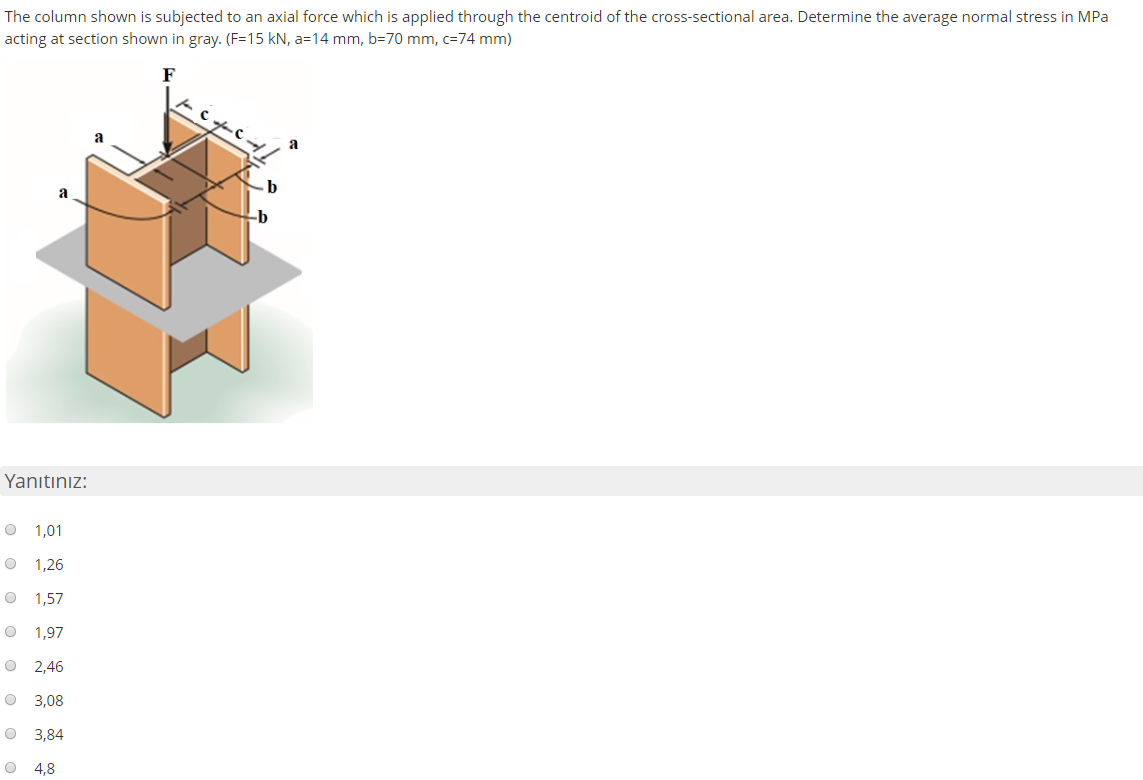 The column shown is subjected to an axial force which is applied through the centroid of the cross-sectional area. Determine the average normal stress in MPa acting at section shown in gray. (F=15 kN, a=14 mm, b=70 mm, c=74 mm)

F
c
c
a
a
b
a
b

Yanıtınız:

1,01
1,26
1,57
1,97
2,46
3,08
3,84
4,8