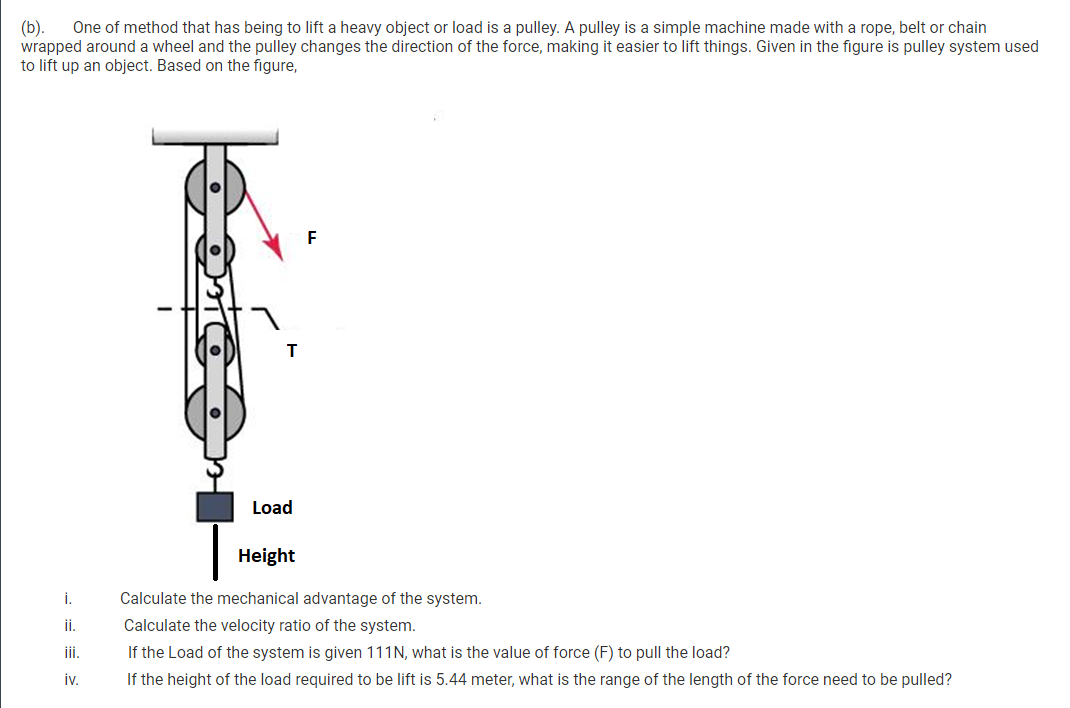 (b). One of method that has being to lift a heavy object or load is a pulley. A pulley is a simple machine made with a rope, belt or chain wrapped around a wheel and the pulley changes the direction of the force, making it easier to lift things. Given in the figure is pulley system used to lift up an object. Based on the figure,

F

T

Load

Height

i. Calculate the mechanical advantage of the system.

ii. Calculate the velocity ratio of the system.

iii. If the Load of the system is given 111N, what is the value of force (F) to pull the load?

iv. If the height of the load required to be lift is 5.44 meter, what is the range of the length of the force need to be pulled?