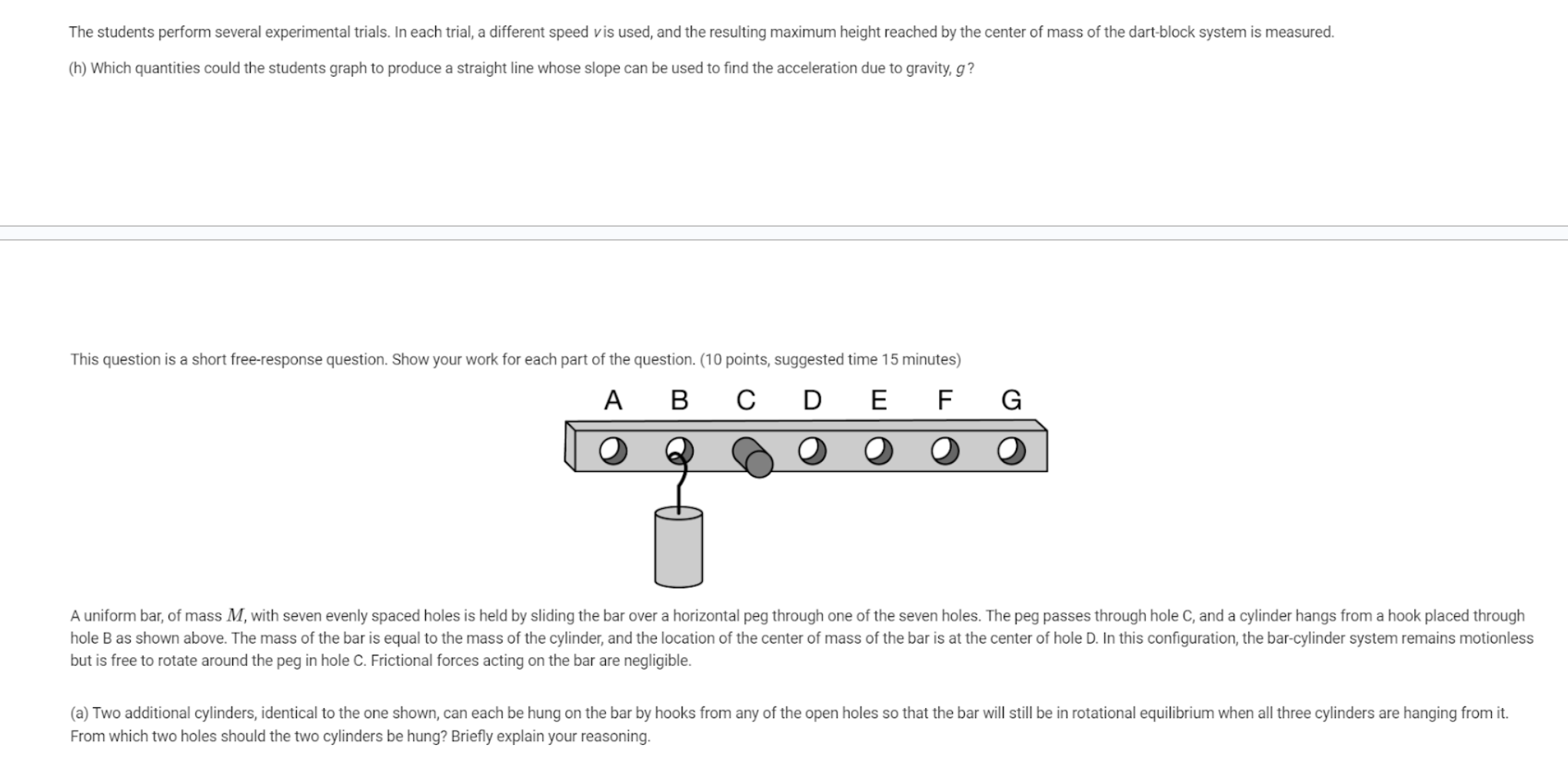 The students perform several experimental trials. In each trial, a different speed $v$ is used, and the resulting maximum height reached by the center of mass of the dart-block system is measured.

(h) Which quantities could the students graph to produce a straight line whose slope can be used to find the acceleration due to gravity, $g$?

This question is a short free-response question. Show your work for each part of the question. (10 points, suggested time 15 minutes)

A B C D E F G

A uniform bar, of mass $M$, with seven evenly spaced holes is held by sliding the bar over a horizontal peg through one of the seven holes. The peg passes through hole C, and a cylinder hangs from a hook placed through hole B as shown above. The mass of the bar is equal to the mass of the cylinder, and the location of the center of mass of the bar is at the center of hole D. In this configuration, the bar-cylinder system remains motionless but is free to rotate around the peg in hole C. Frictional forces acting on the bar are negligible.

(a) Two additional cylinders, identical to the one shown, can each be hung on the bar by hooks from any of the open holes so that the bar will still be in rotational equilibrium when all three cylinders are hanging from it. From which two holes should the two cylinders be hung? Briefly explain your reasoning.