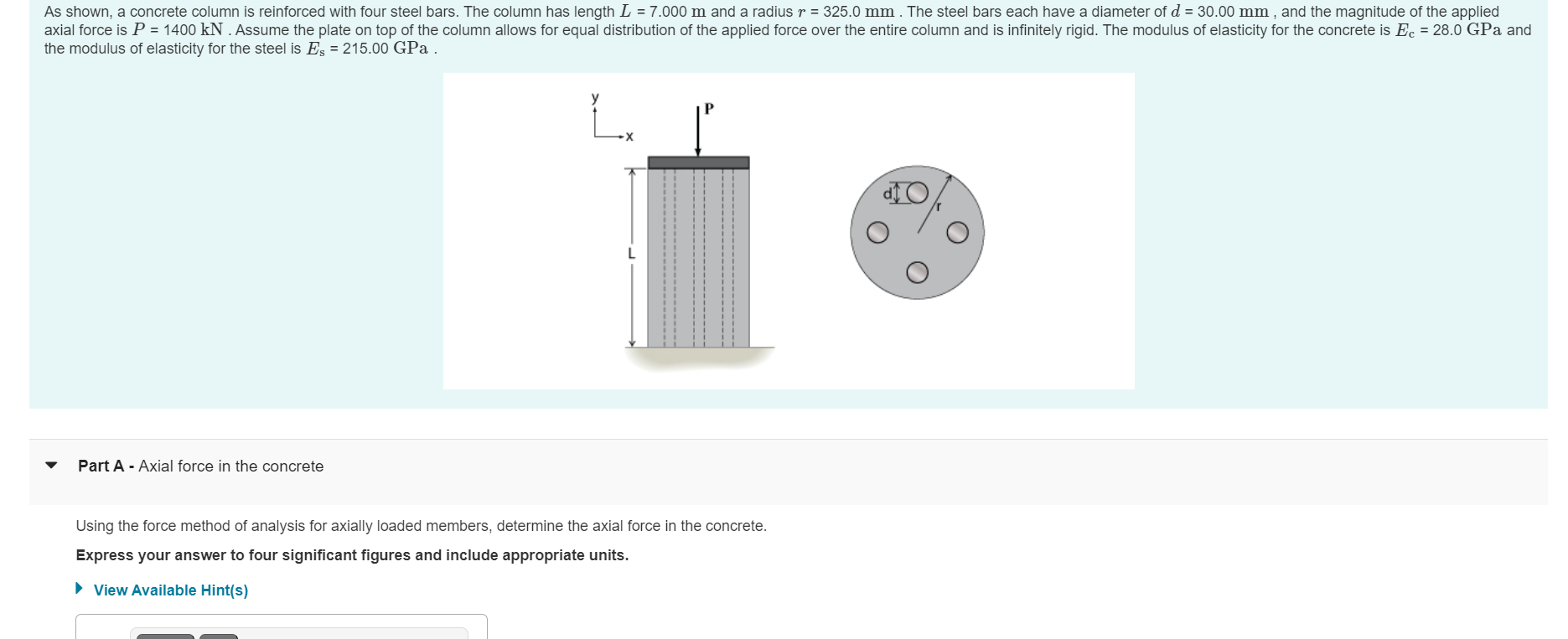 As shown, a concrete column is reinforced with four steel bars. The column has length $L$ = 7.000 $\mathrm{m}$ and a radius $r$ = 325.0 $\mathrm{mm}$ . The steel bars each have a diameter of $d$ = 30.00 $\mathrm{mm}$ , and the magnitude of the applied axial force is $P$ = 1400 $\mathrm{kN}$ . Assume the plate on top of the column allows for equal distribution of the applied force over the entire column and is infinitely rigid. The modulus of elasticity for the concrete is $E_c$ = 28.0 $\mathrm{GPa}$ and the modulus of elasticity for the steel is $E_s$ = 215.00 $\mathrm{GPa}$ .

y
x
P
L
d
r

Part A - Axial force in the concrete

Using the force method of analysis for axially loaded members, determine the axial force in the concrete.

Express your answer to four significant figures and include appropriate units.

View Available Hint(s)