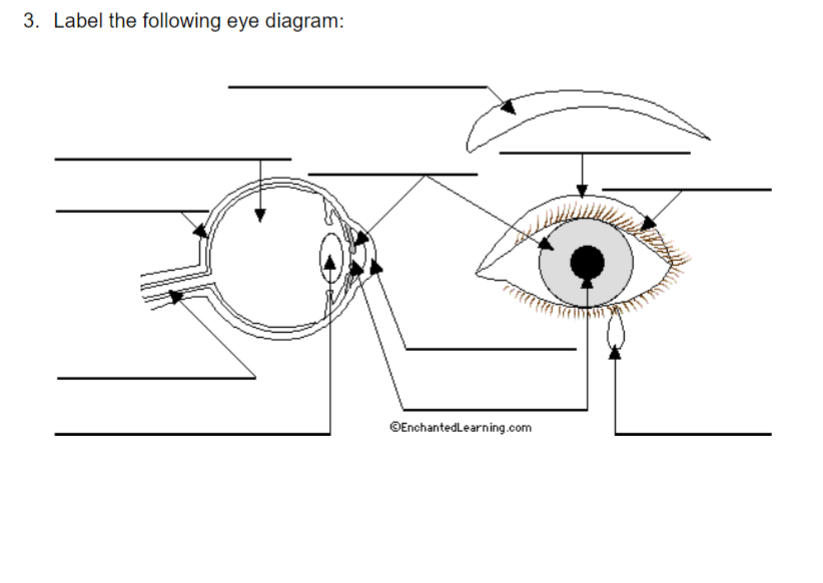 3. Label the following eye diagram:

©EnchantedLearning.com