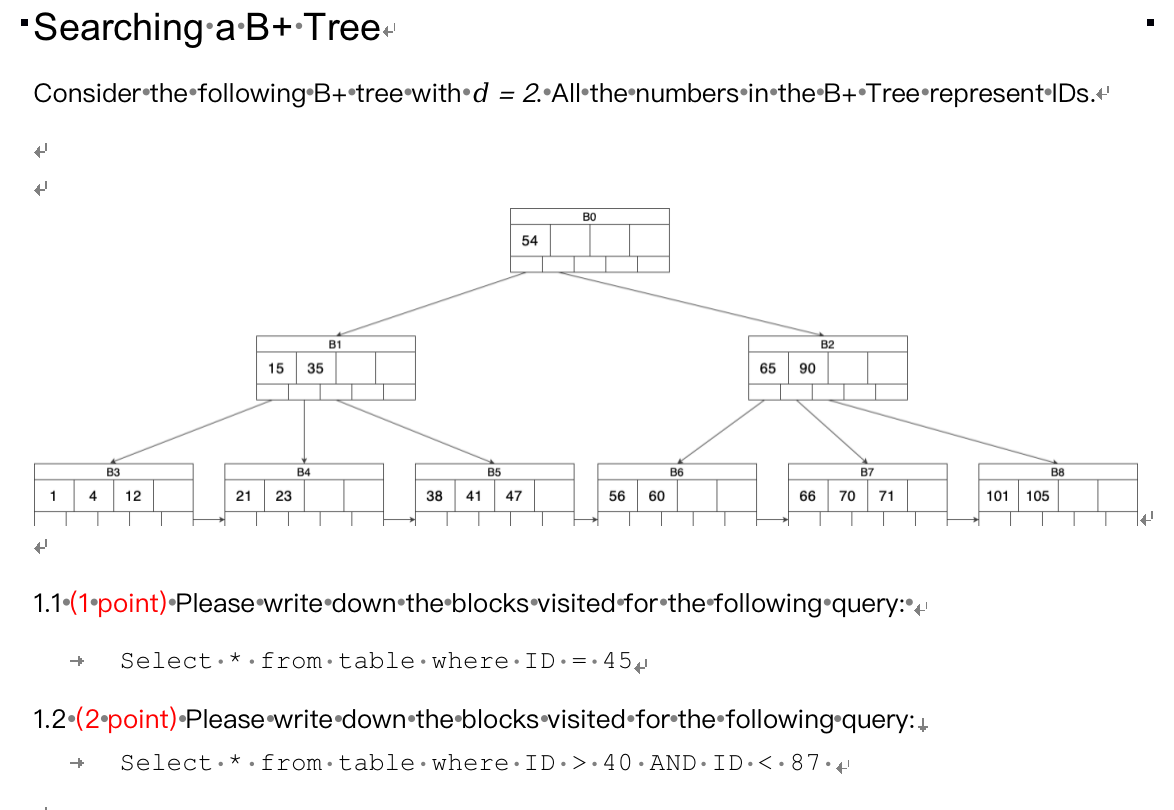 Searching a B+ Tree

Consider the following B+ tree with $d = 2$. All the numbers in the B+ Tree represent IDs.

B0
54

B1
15 35

B2
65 90

B3
1 4 12

B4
21 23

B5
38 41 47

B6
56 60

B7
66 70 71

B8
101 105

1.1 (1 point) Please write down the blocks visited for the following query:

Select * from table where ID = 45

1.2 (2 point) Please write down the blocks visited for the following query:

Select * from table where ID > 40 AND ID < 87