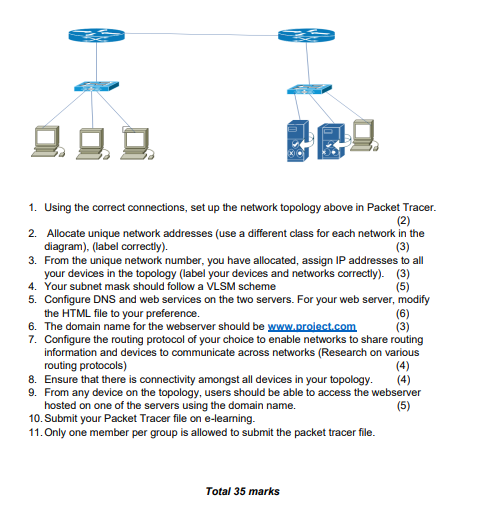 1. Using the correct connections, set up the network topology above in Packet Tracer. (2)
2. Allocate unique network addresses (use a different class for each network in the diagram), (label correctly). (3)
3. From the unique network number, you have allocated, assign IP addresses to all your devices in the topology (label your devices and networks correctly). (3)
4. Your subnet mask should follow a VLSM scheme (5)
5. Configure DNS and web services on the two servers. For your web server, modify the HTML file to your preference. (6)
6. The domain name for the webserver should be www.project.com (3)
7. Configure the routing protocol of your choice to enable networks to share routing information and devices to communicate across networks (Research on various routing protocols) (4)
8. Ensure that there is connectivity amongst all devices in your topology. (4)
9. From any device on the topology, users should be able to access the webserver hosted on one of the servers using the domain name. (5)
10. Submit your Packet Tracer file on e-learning.
11. Only one member per group is allowed to submit the packet tracer file.

Total 35 marks